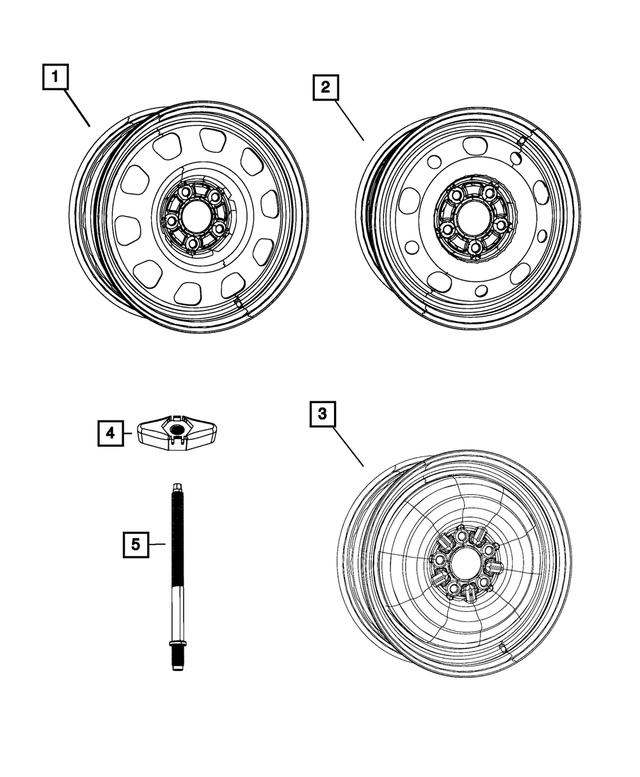 1
2
4
3
5