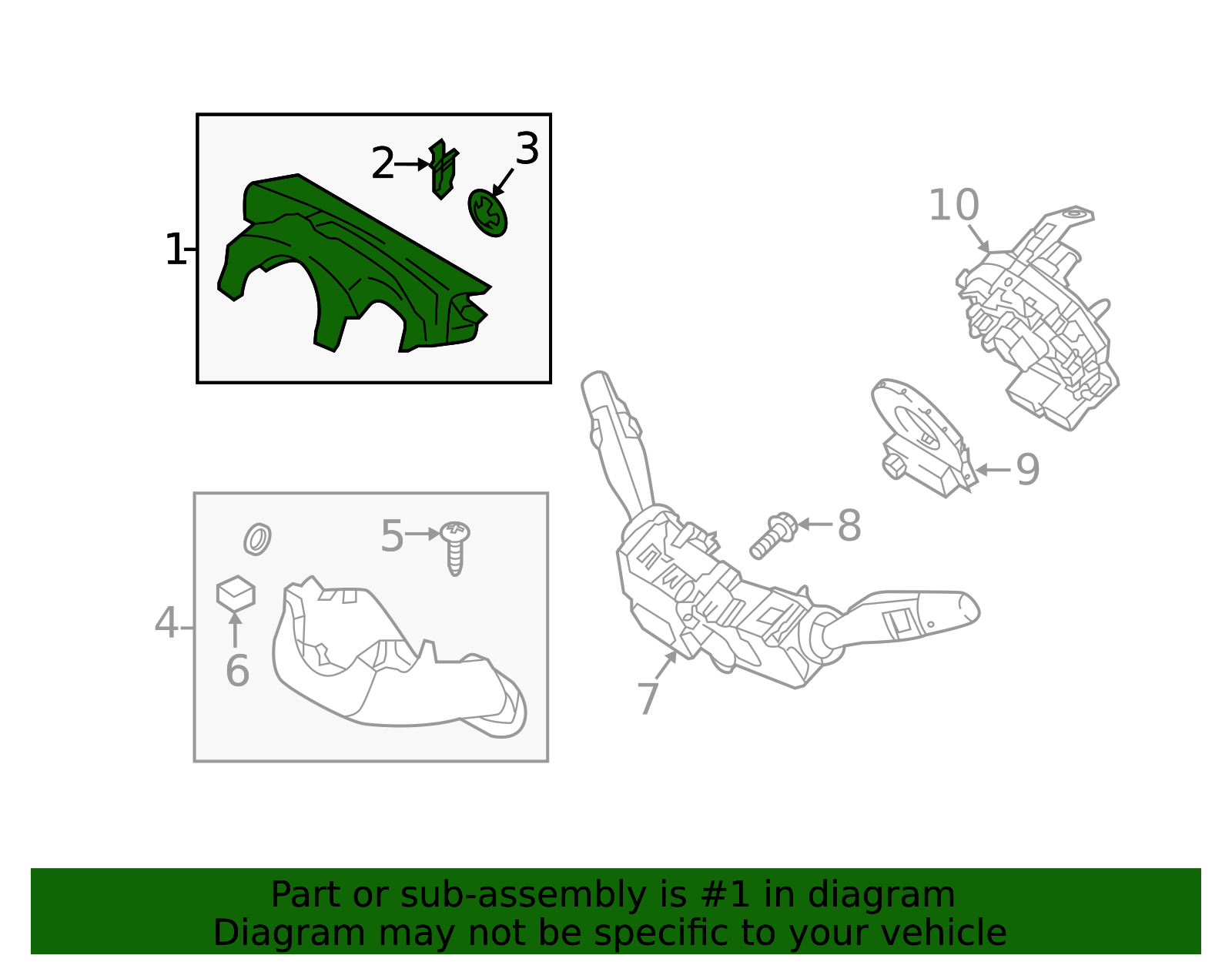 1
2
3
10
9
8
5
4
6
7

Part or sub-assembly is #1 in diagram
Diagram may not be specific to your vehicle