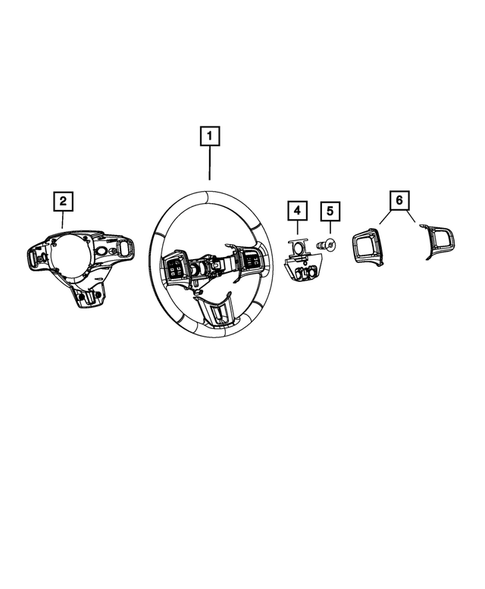 1
2
4
5
6