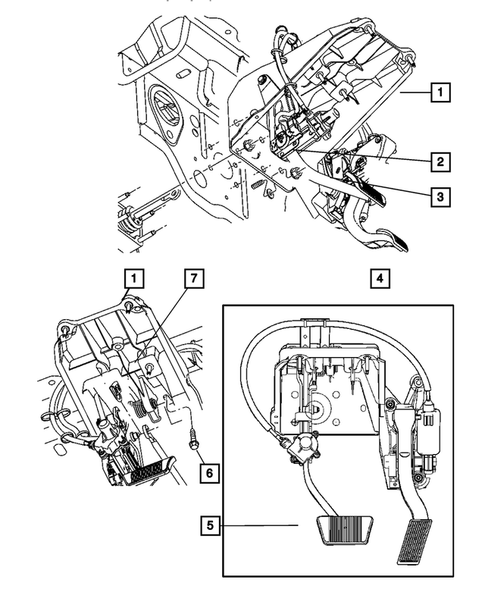 1
2
3
1
7
4
6
5