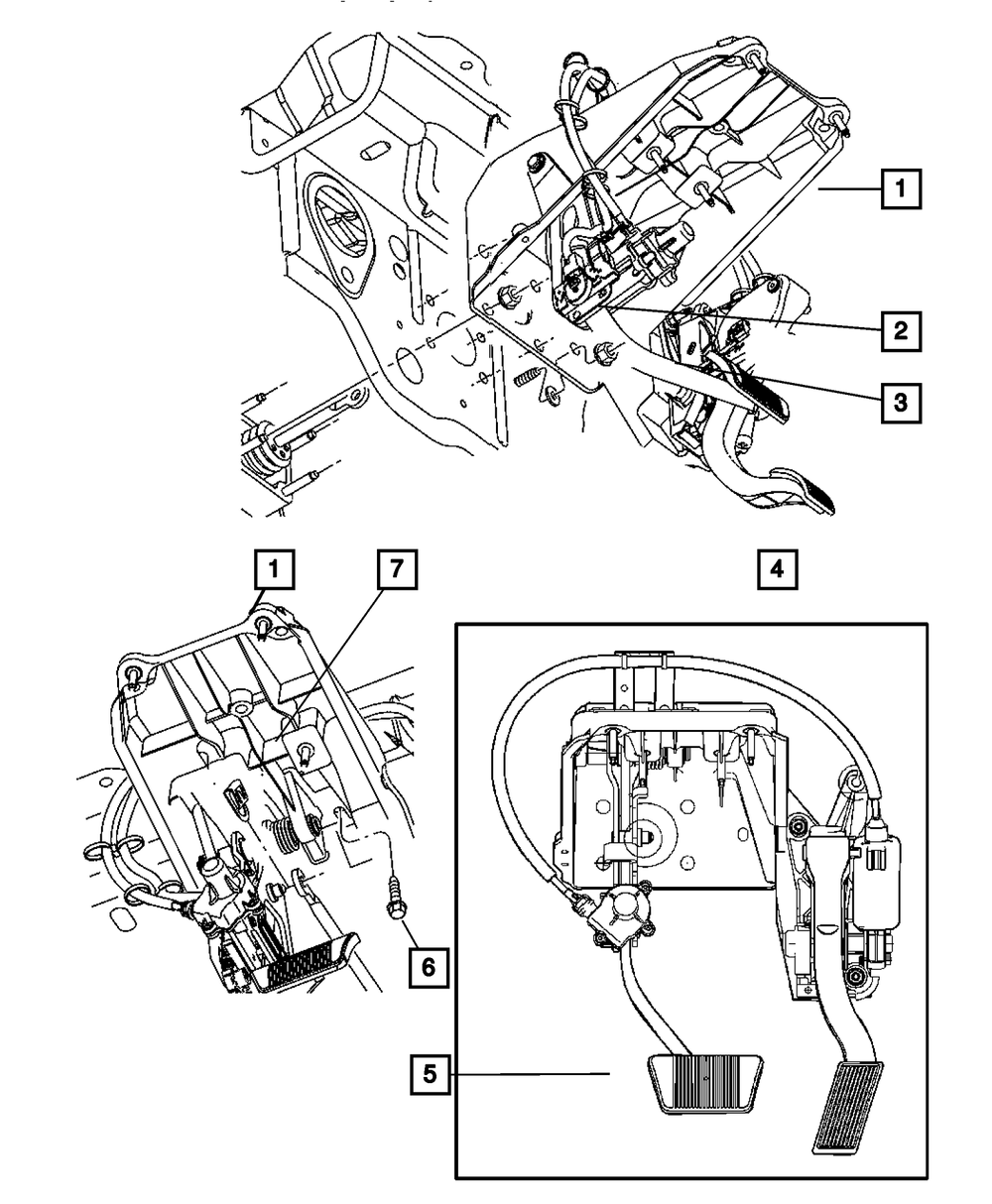 1
2
3
1
7
4
6
5