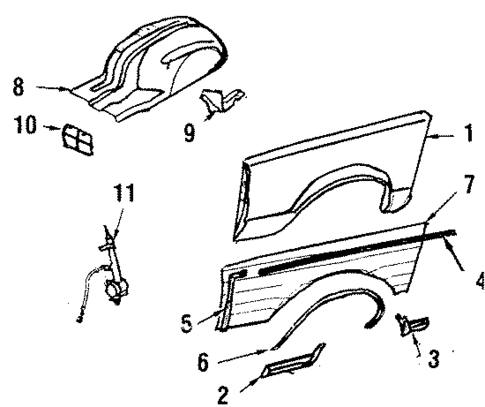 8
10
9
1
11
7
4
5
6
3
2