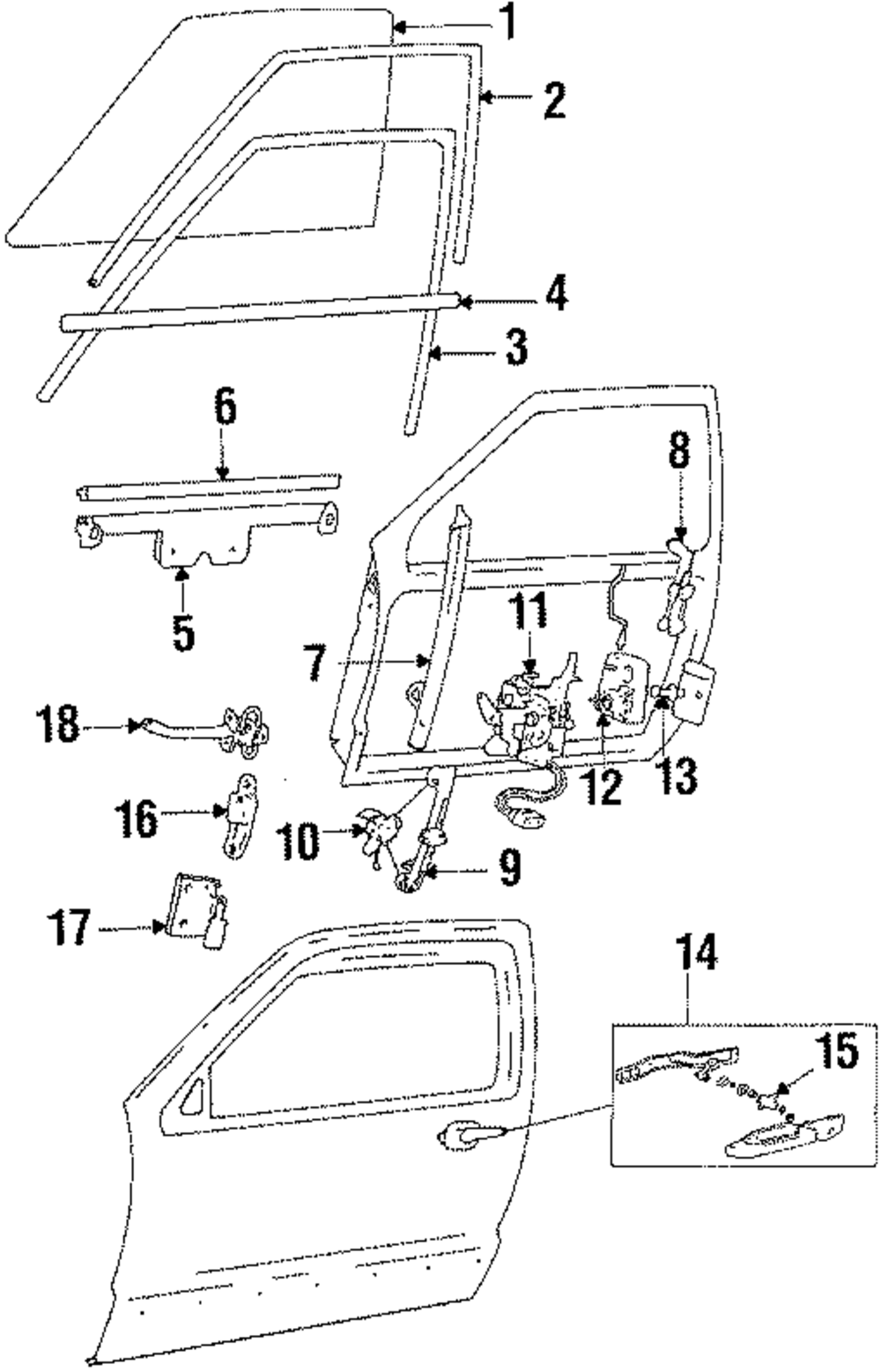 1
2
4
3
6
8
5
11
7
18
12
13
16
10
9
17
14
15