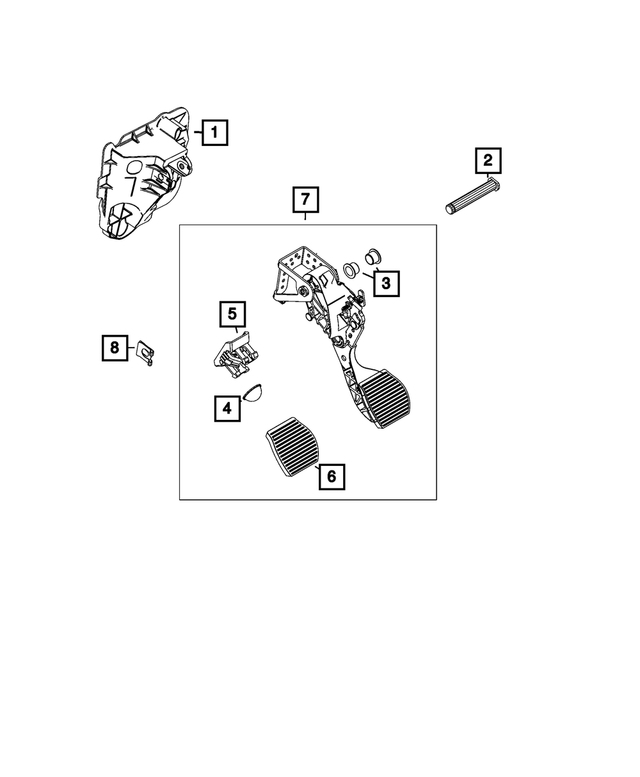 1
2
7
3
5
8
4
6