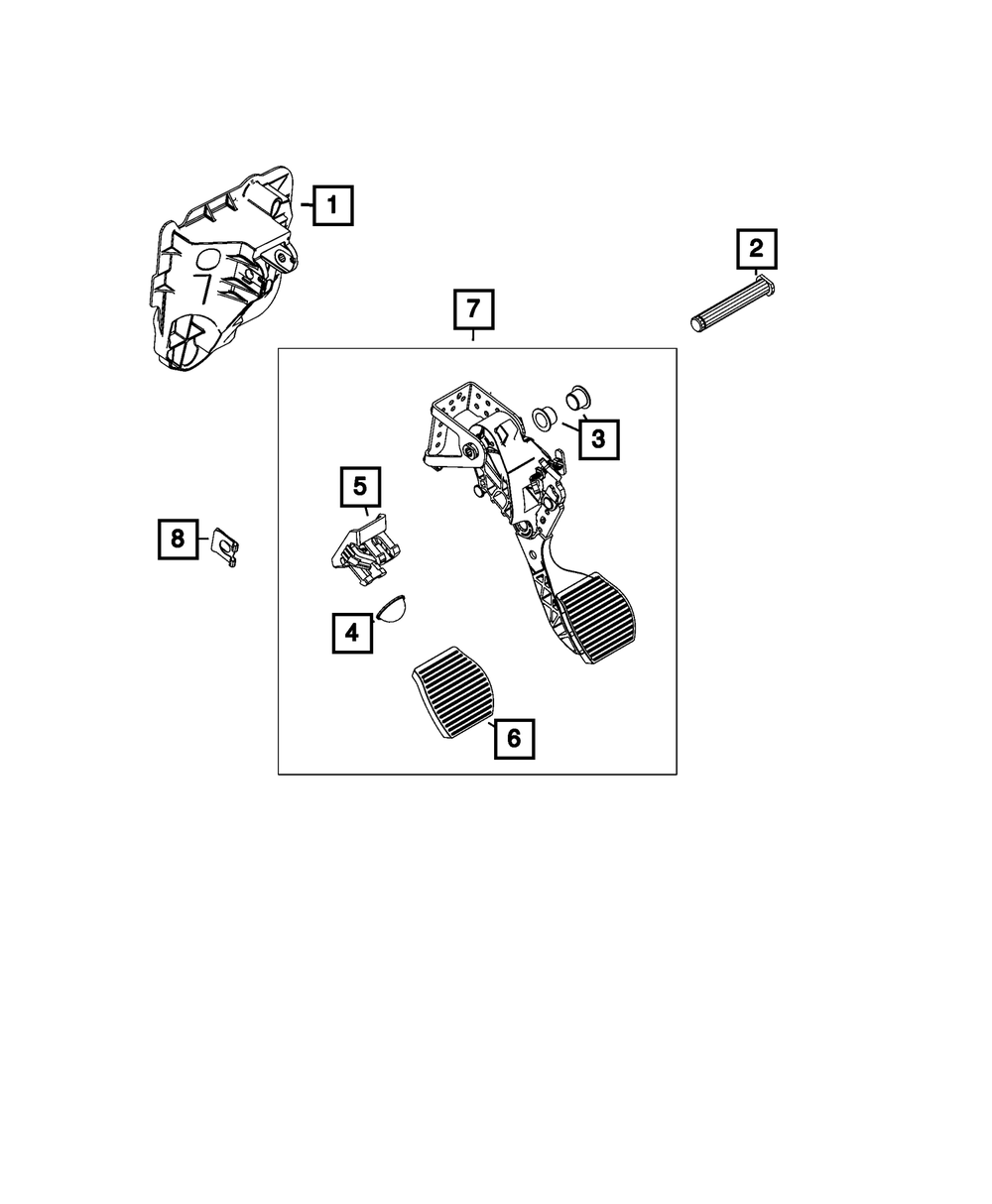 1
2
7
3
5
8
4
6