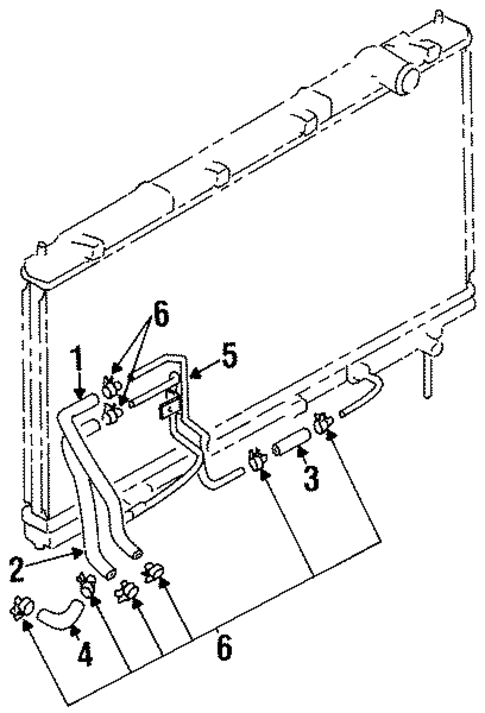 6
1
5
3
2
4
6