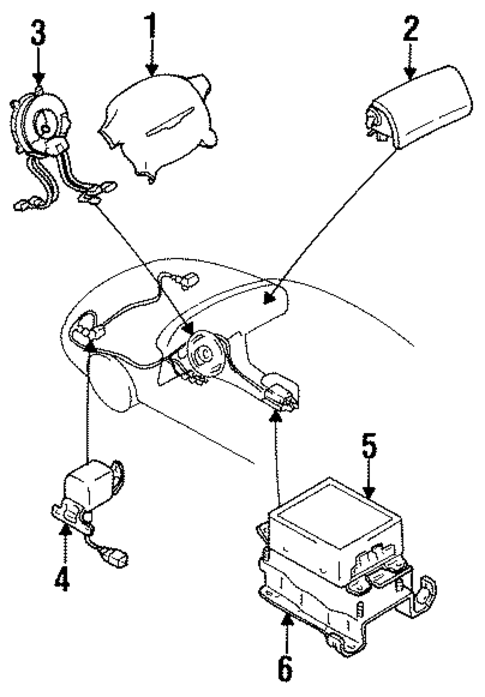 3
1
2
5
4
6