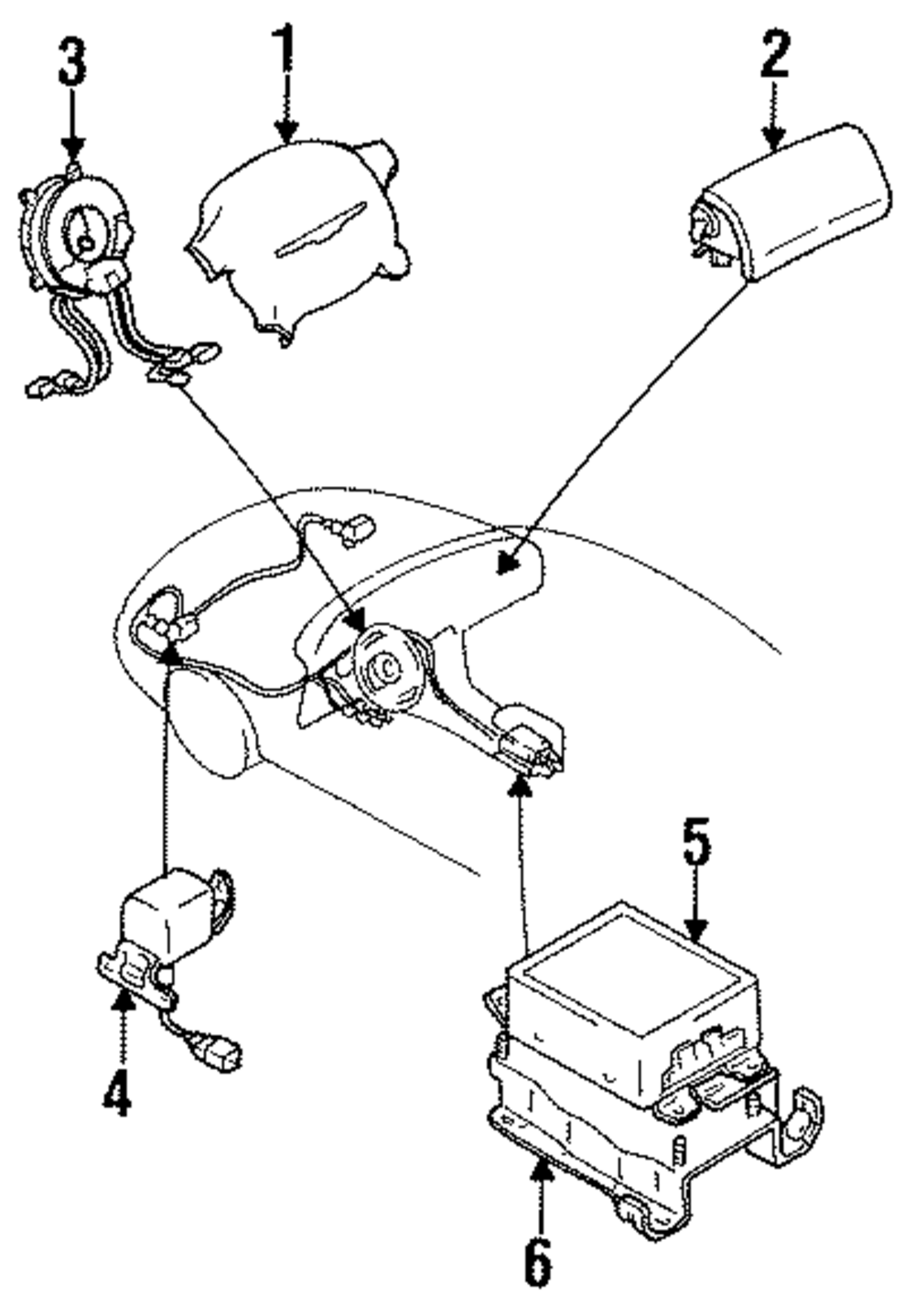 3
1
2
5
4
6