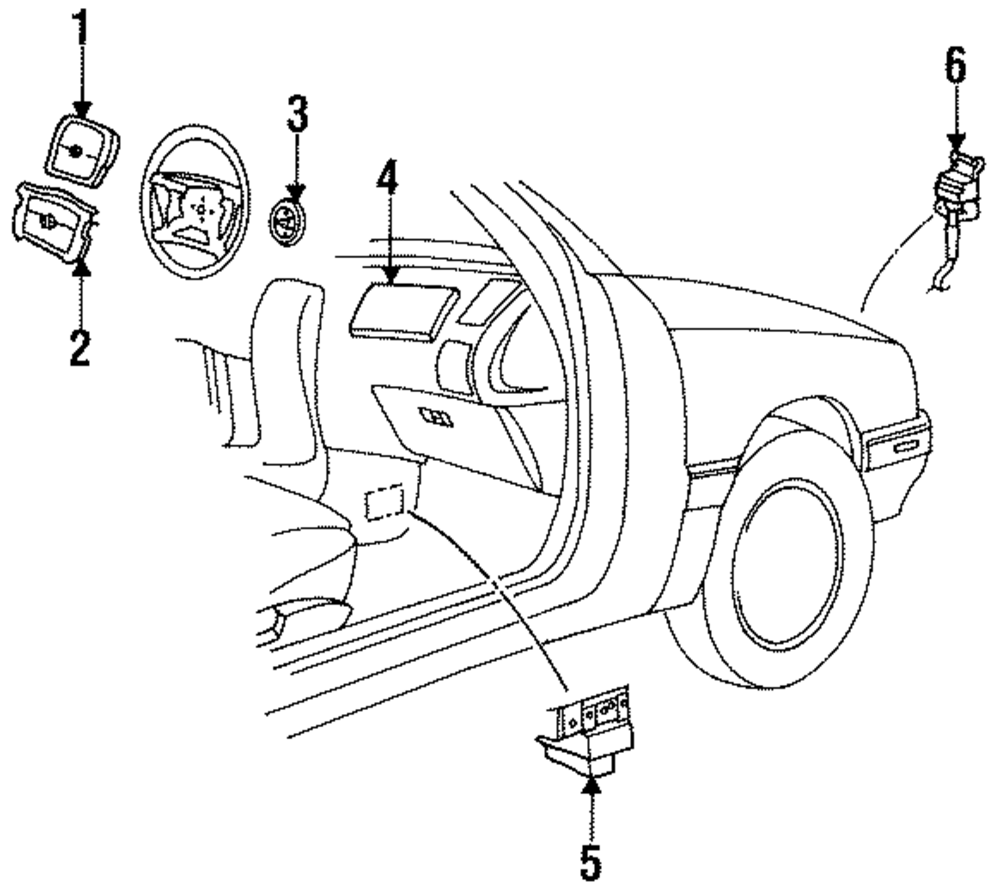 1
2
3
4
6
5