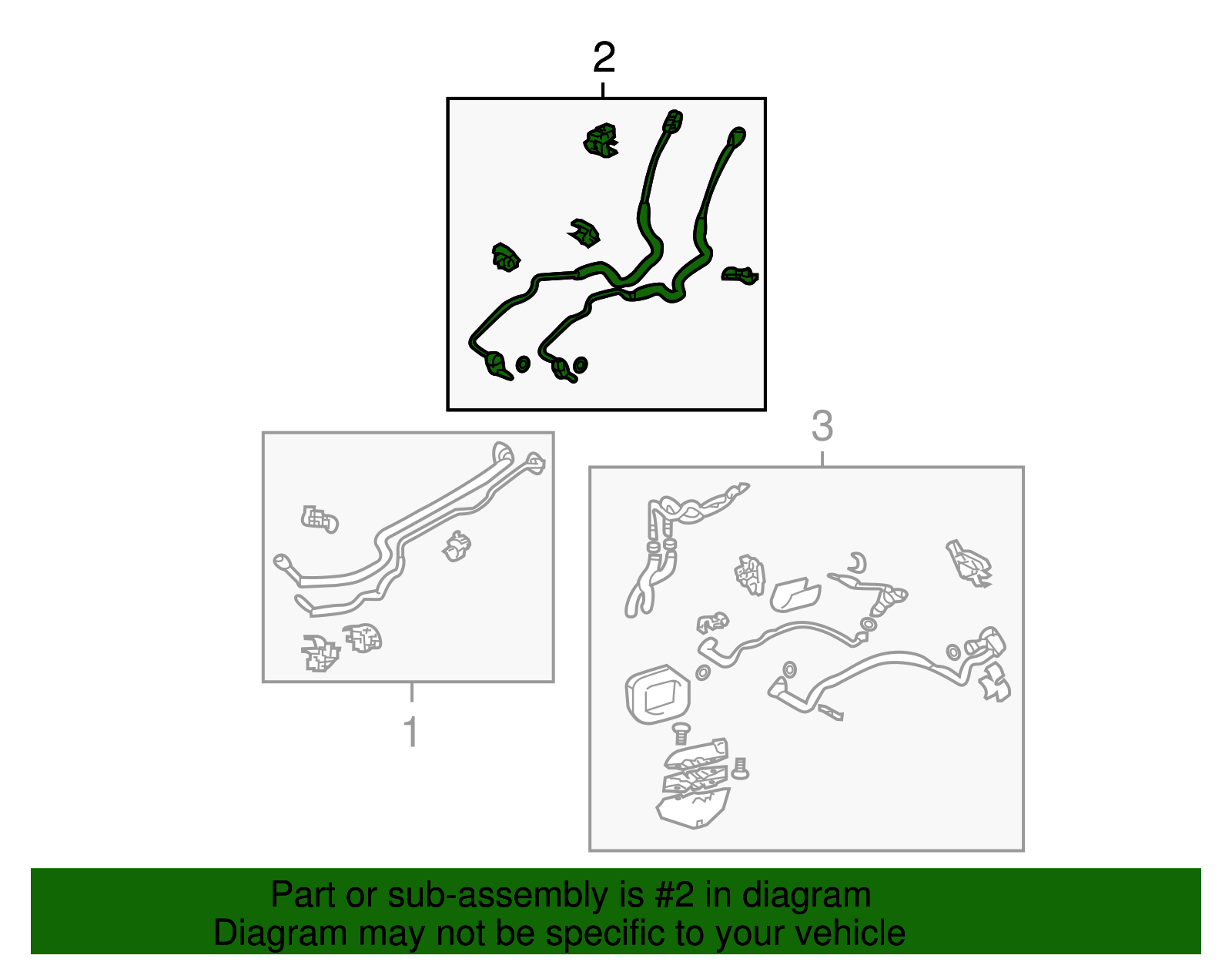 2

3

1

Part or sub-assembly is #2 in diagram
Diagram may not be specific to your vehicle