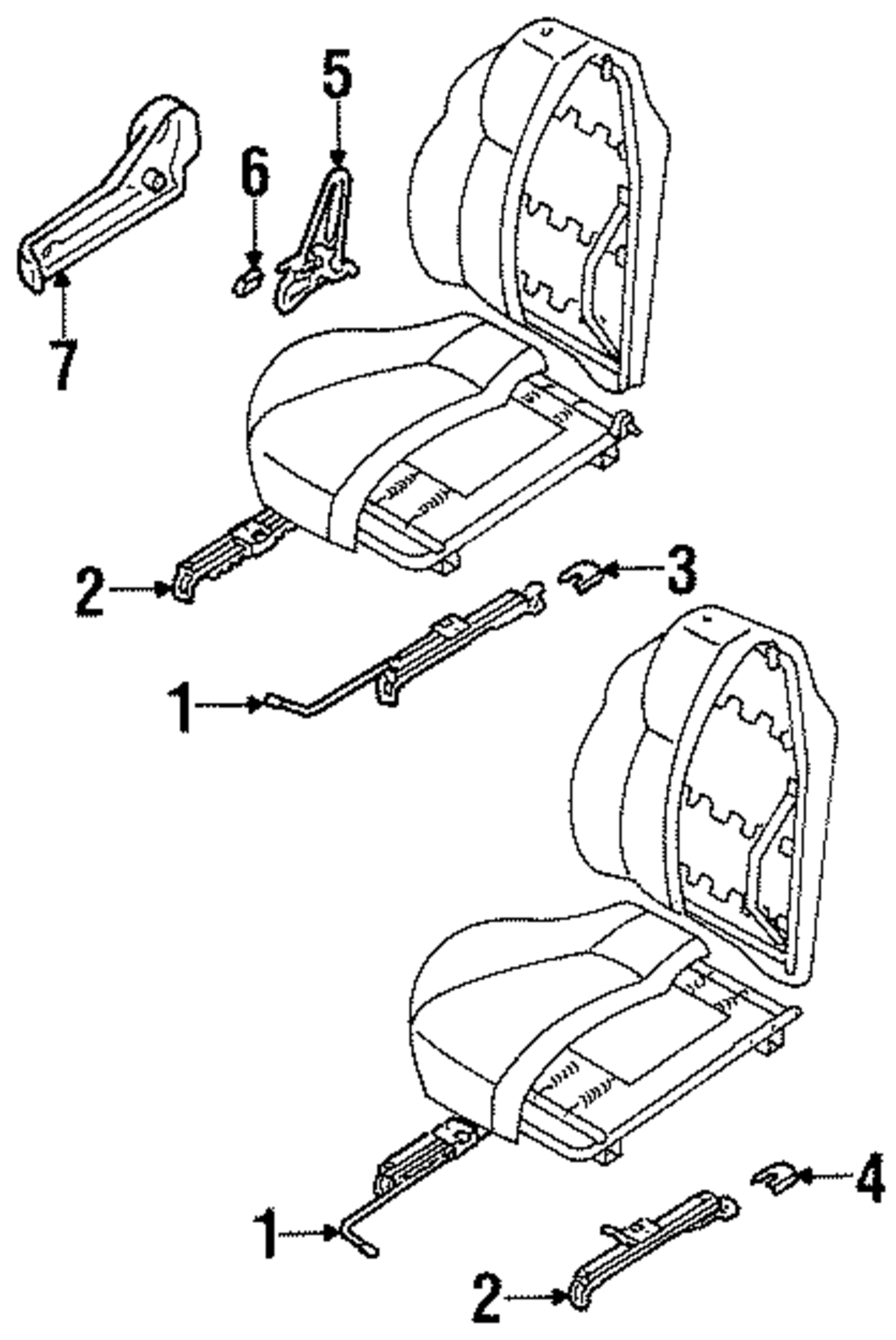 5
6
7
2
3
1
4
1
2