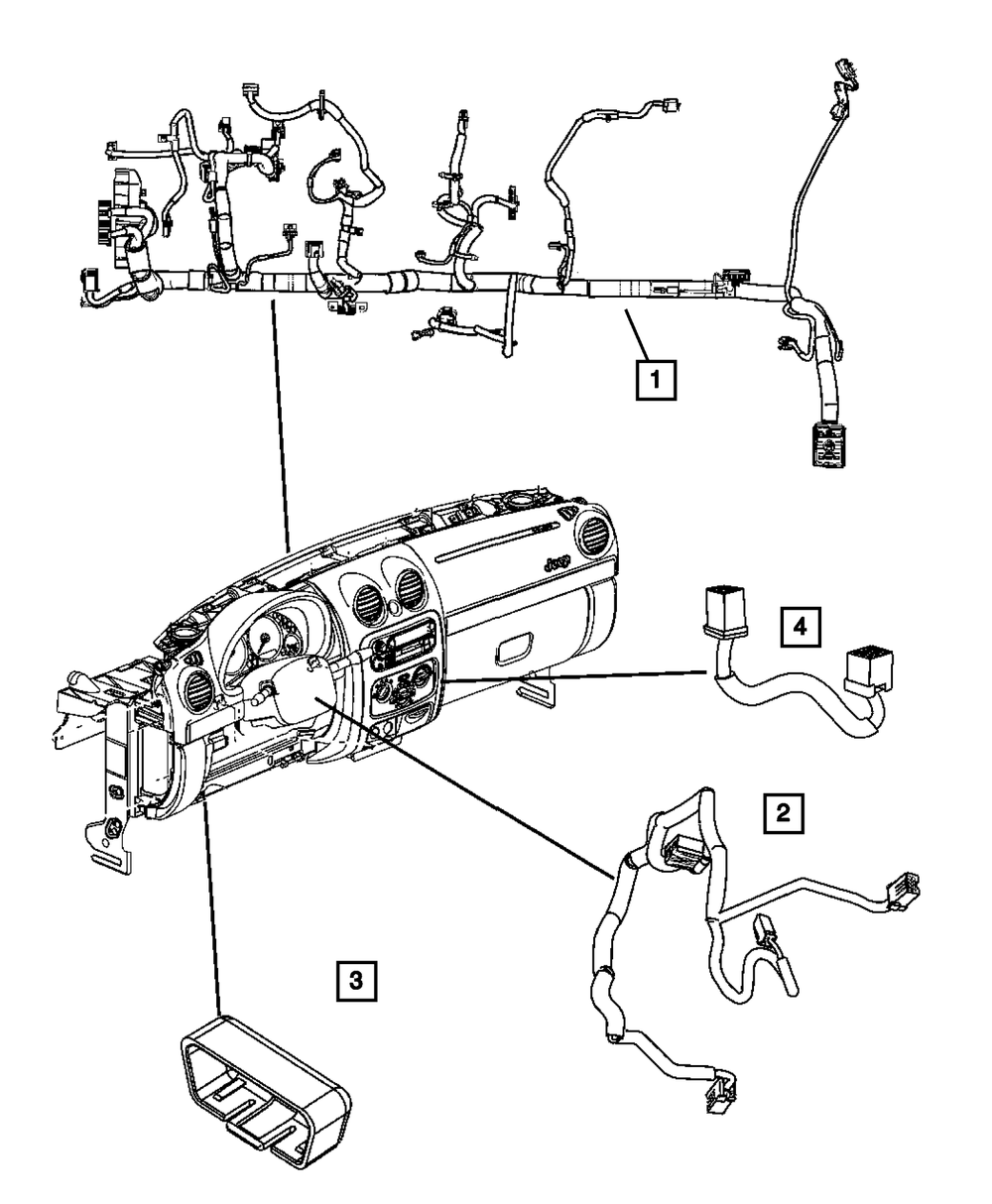 1

Jeep

4

2

3