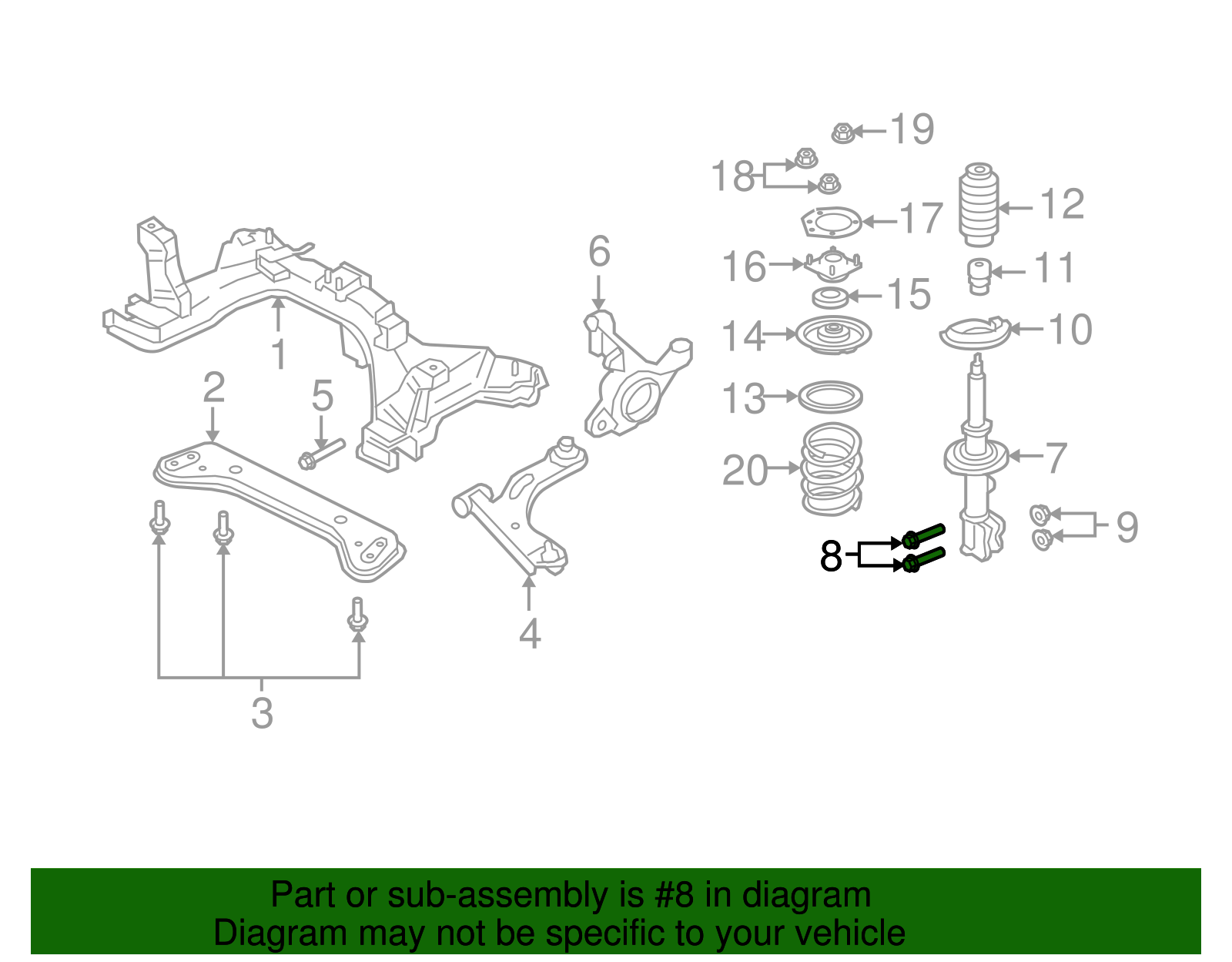 19
18
12
17
6
16
11
15
14
10
1
2
5
13
7
20
9
8
4
3

Part or sub-assembly is #8 in diagram
Diagram may not be specific to your vehicle