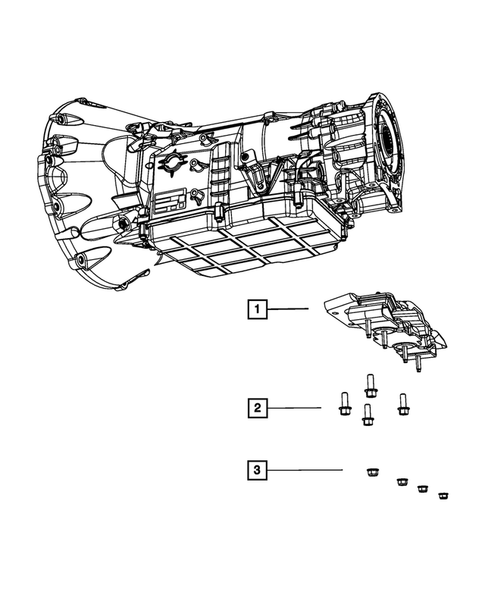 1

2

3