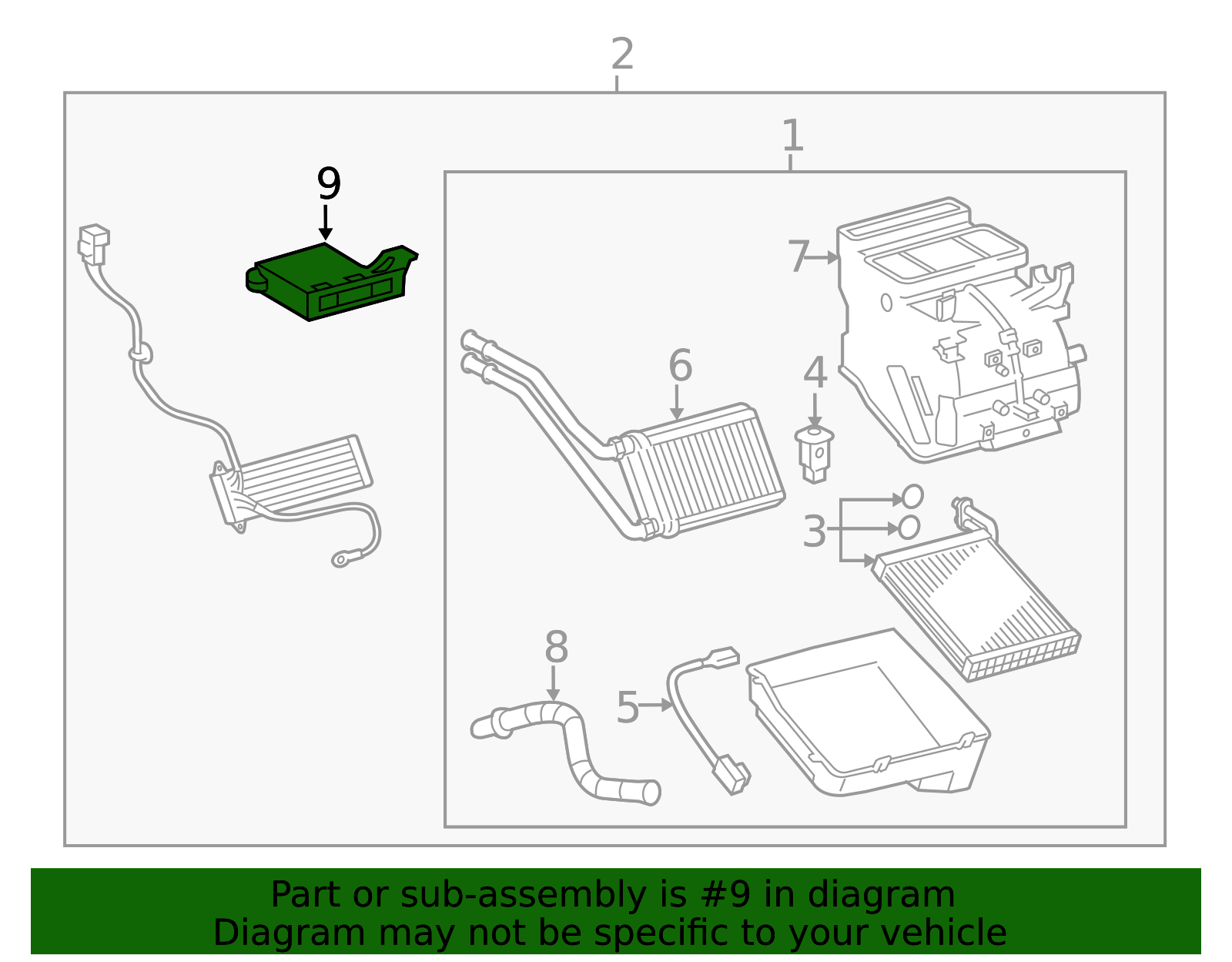 2

1

9

7

6

4

3

8

5

Part or sub-assembly is #9 in diagram
Diagram may not be specific to your vehicle