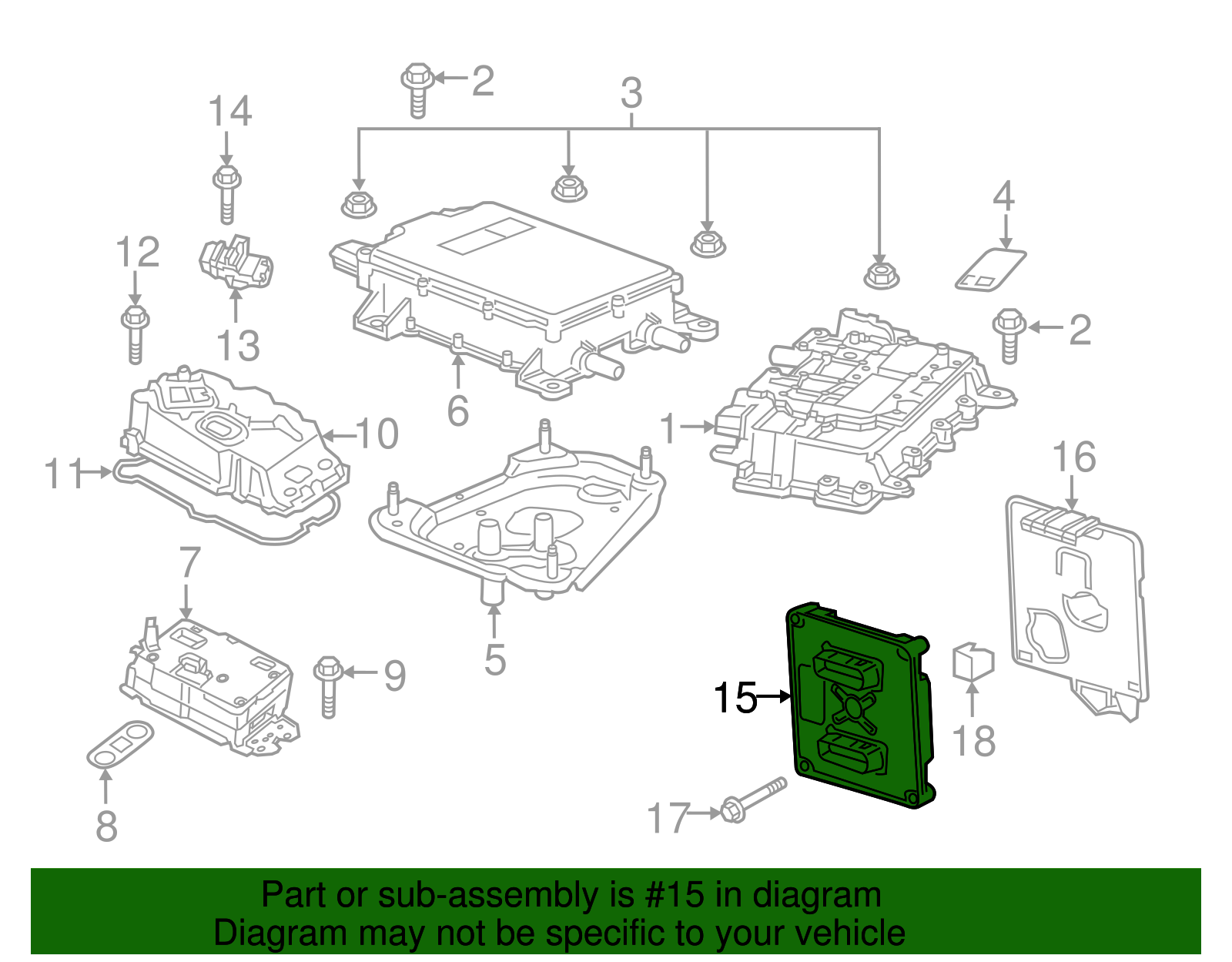 2
3
14
4
12
13
2
6
10
1
11
16
7
5
9
15
18
8
17

Part or sub-assembly is #15 in diagram
Diagram may not be specific to your vehicle