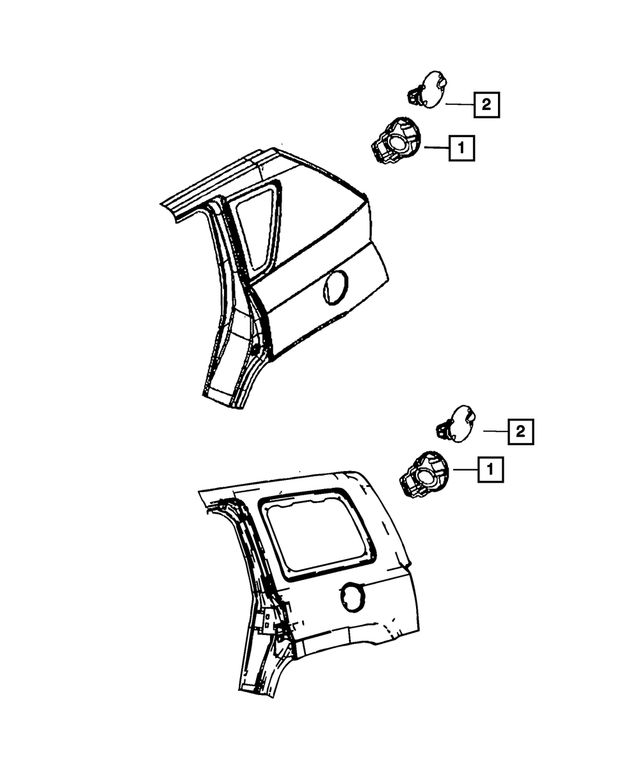 2
1
2
1