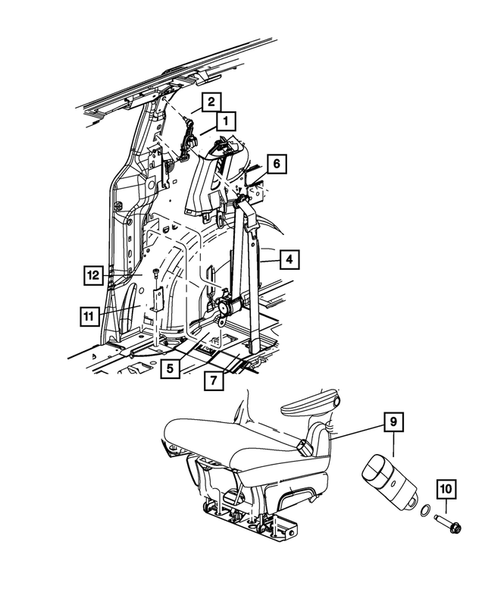 2
1
6
4
12
11
5
7
9
10