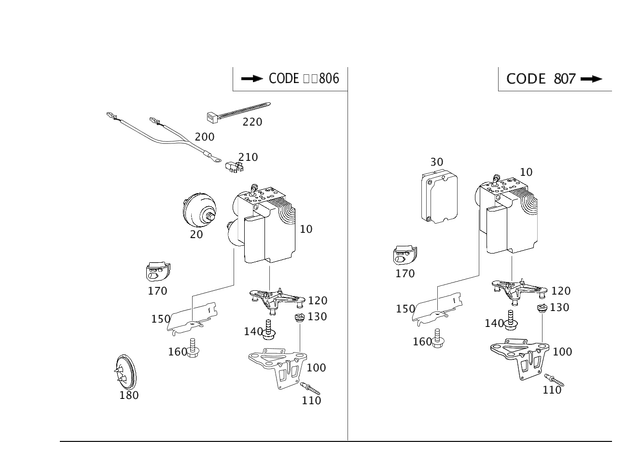 CODE □□806

220
200
210
20
10
170
120
150
130
140
160
100
180
110

CODE 807

30
10
170
120
150
130
140
160
100
110