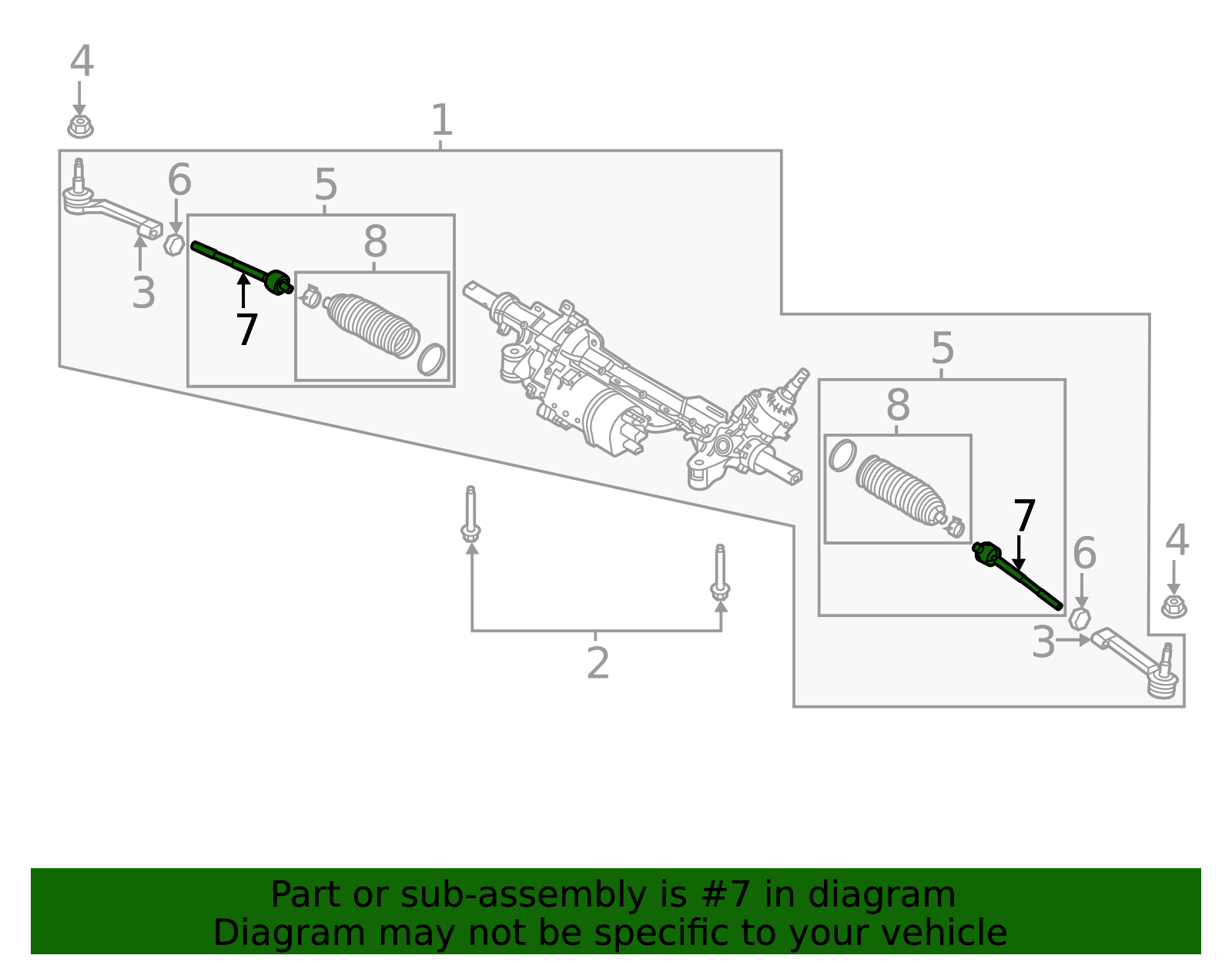 4
1
6
5
8
3
7
5
8
7
6
4
3
2

Part or sub-assembly is #7 in diagram
Diagram may not be specific to your vehicle