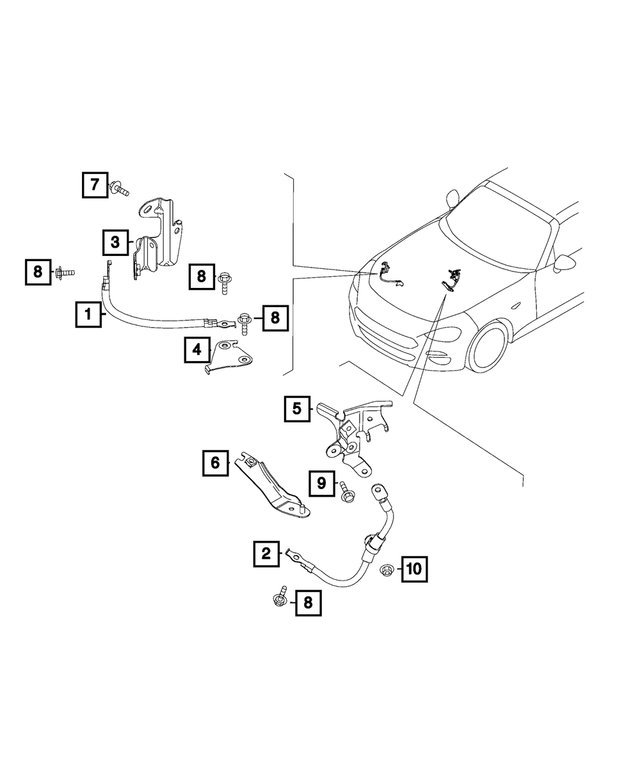 7
3
8
8
1
8
4
5
6
9
2
10
8