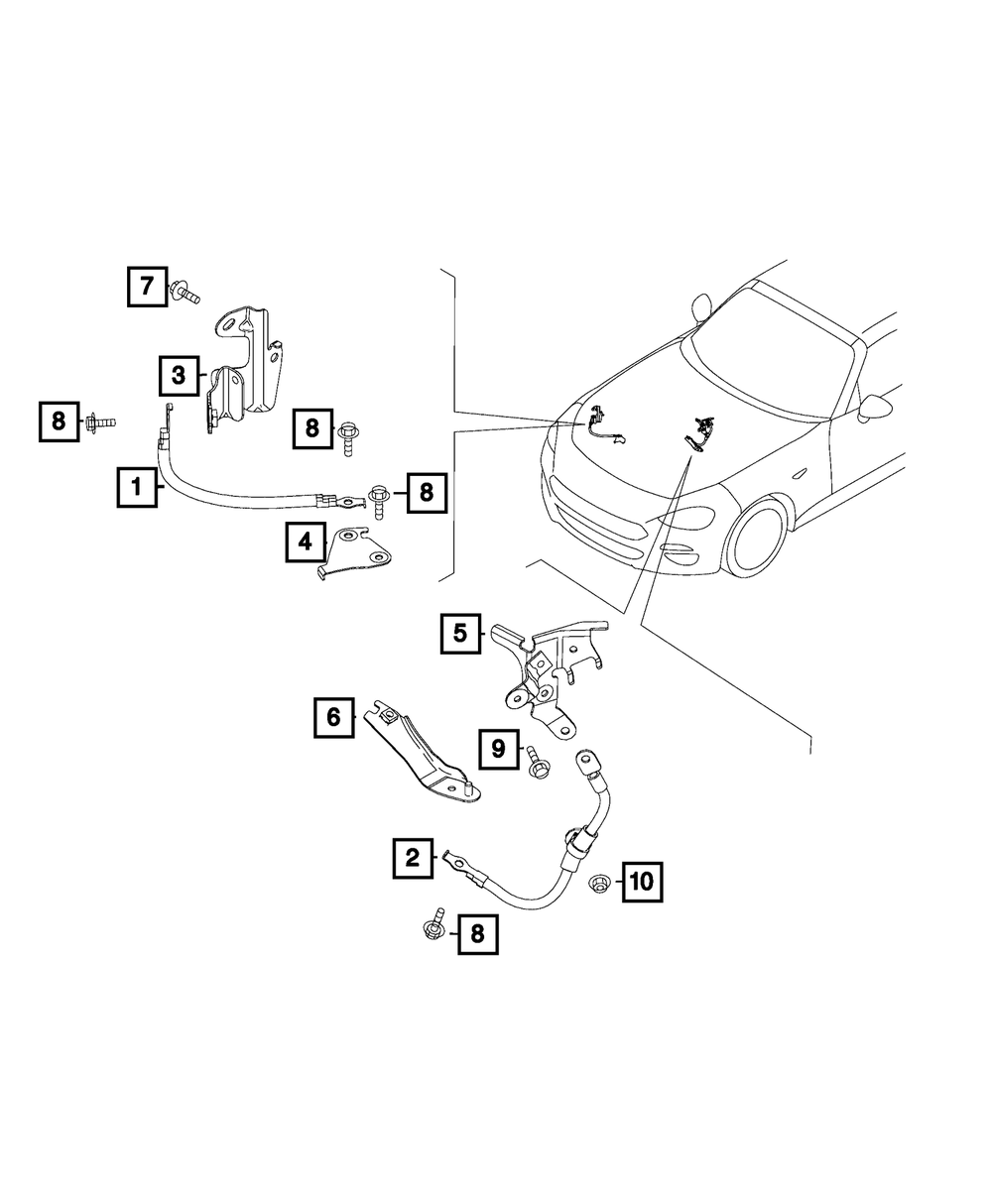 7
3
8
8
1
8
4
5
6
9
2
10
8