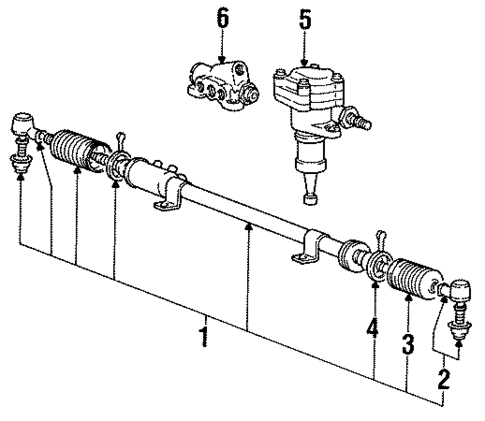 6
5
1
4
3
2