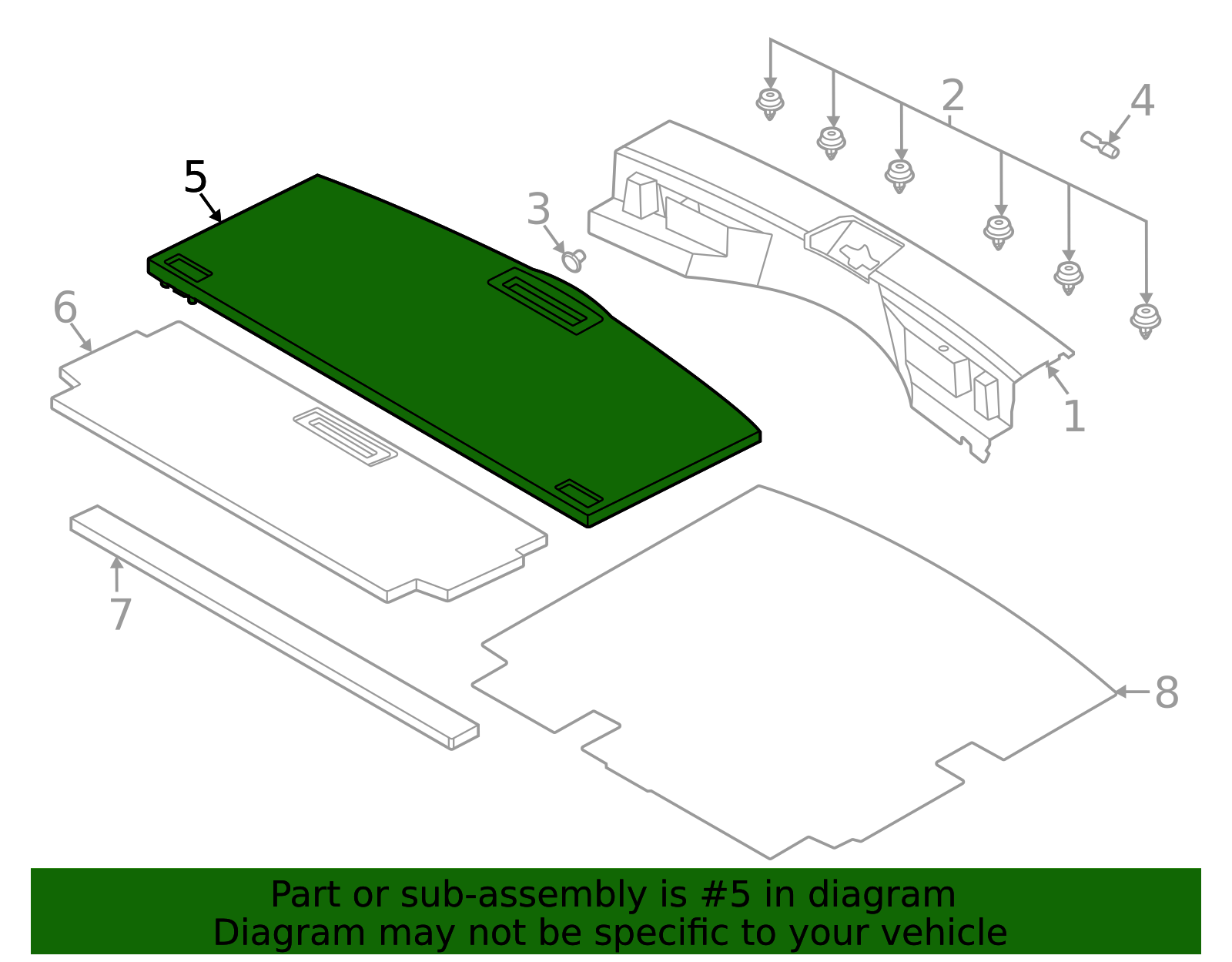 2
4
5
3
6
1
7
8
Part or sub-assembly is #5 in diagram
Diagram may not be specific to your vehicle