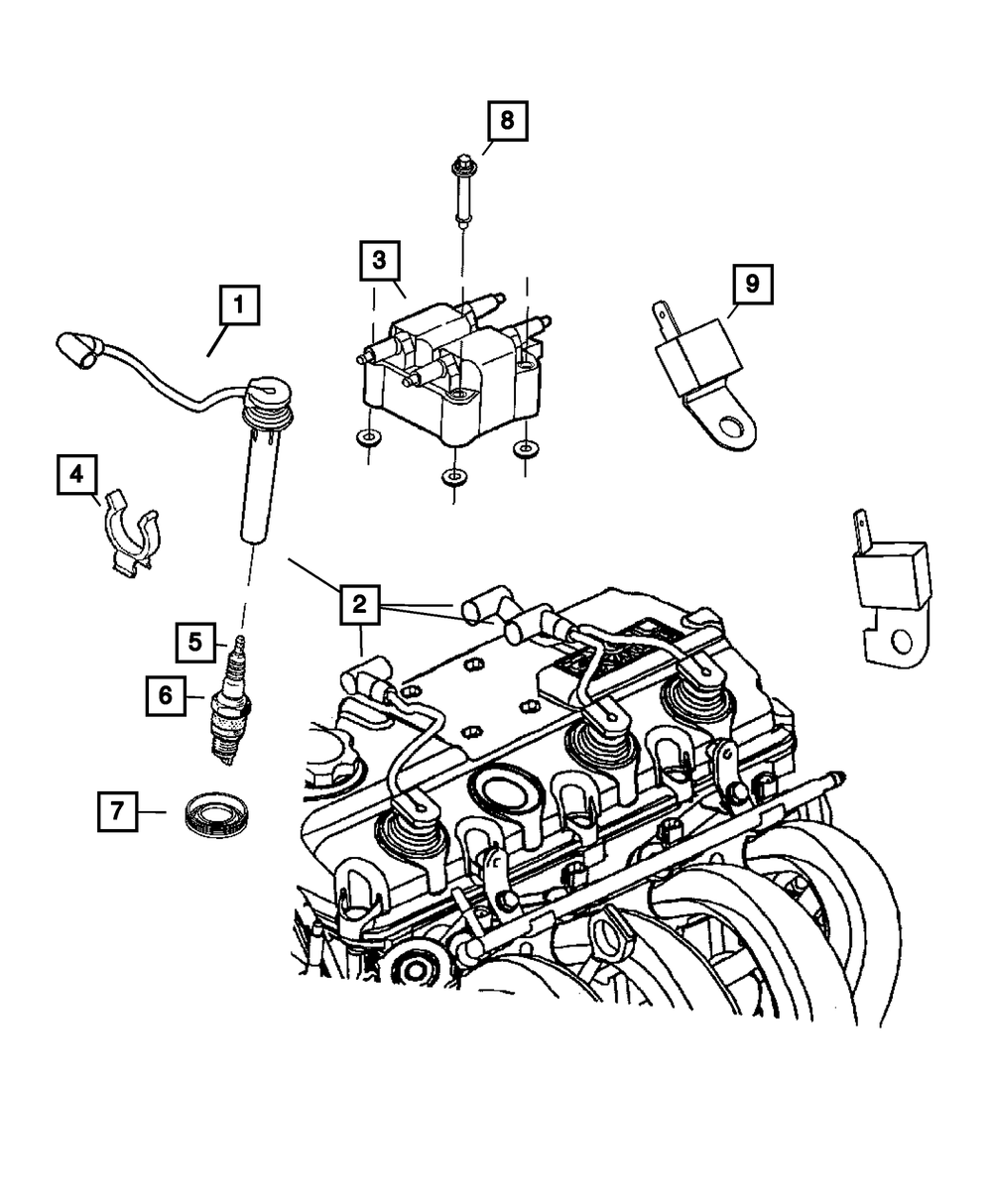 8
3
9
1
4
2
5
6
7