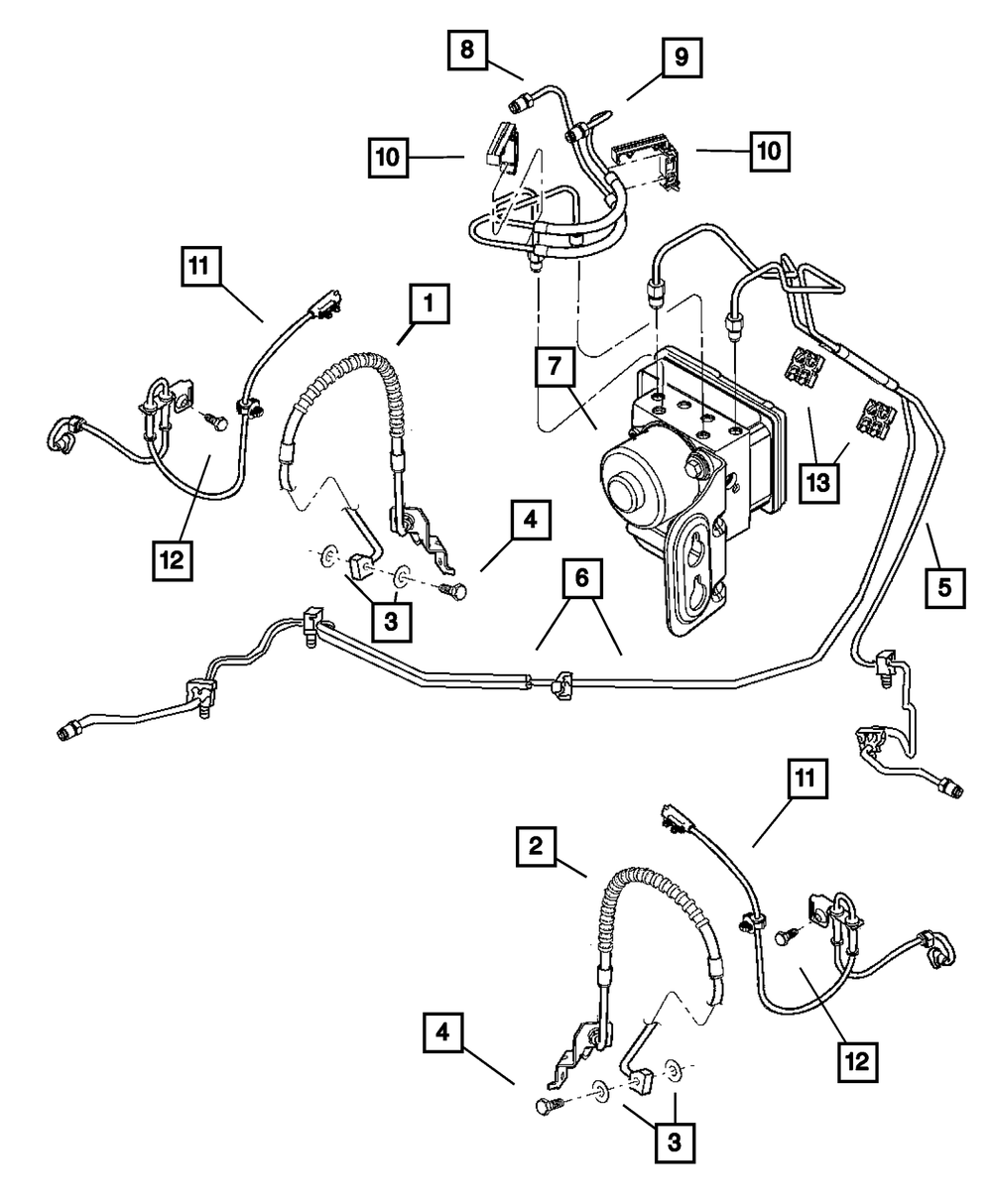 8
9
10
10
11
1
7
13
12
4
3
6
5
11
2
12
4
3