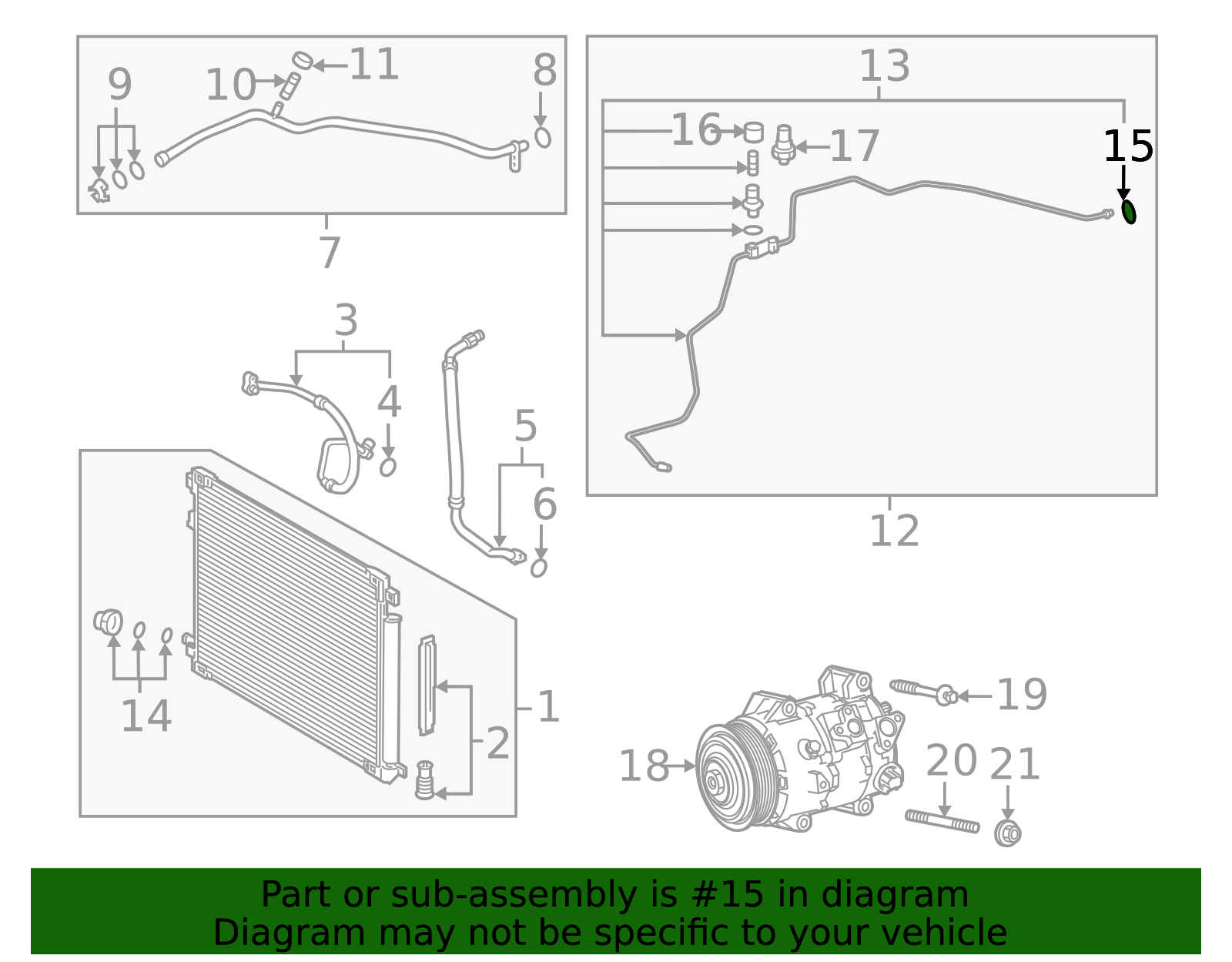 9
10
11
8
7
13
16
17
15
12
3
4
5
6
14
1
2
18
19
20
21

Part or sub-assembly is #15 in diagram
Diagram may not be specific to your vehicle