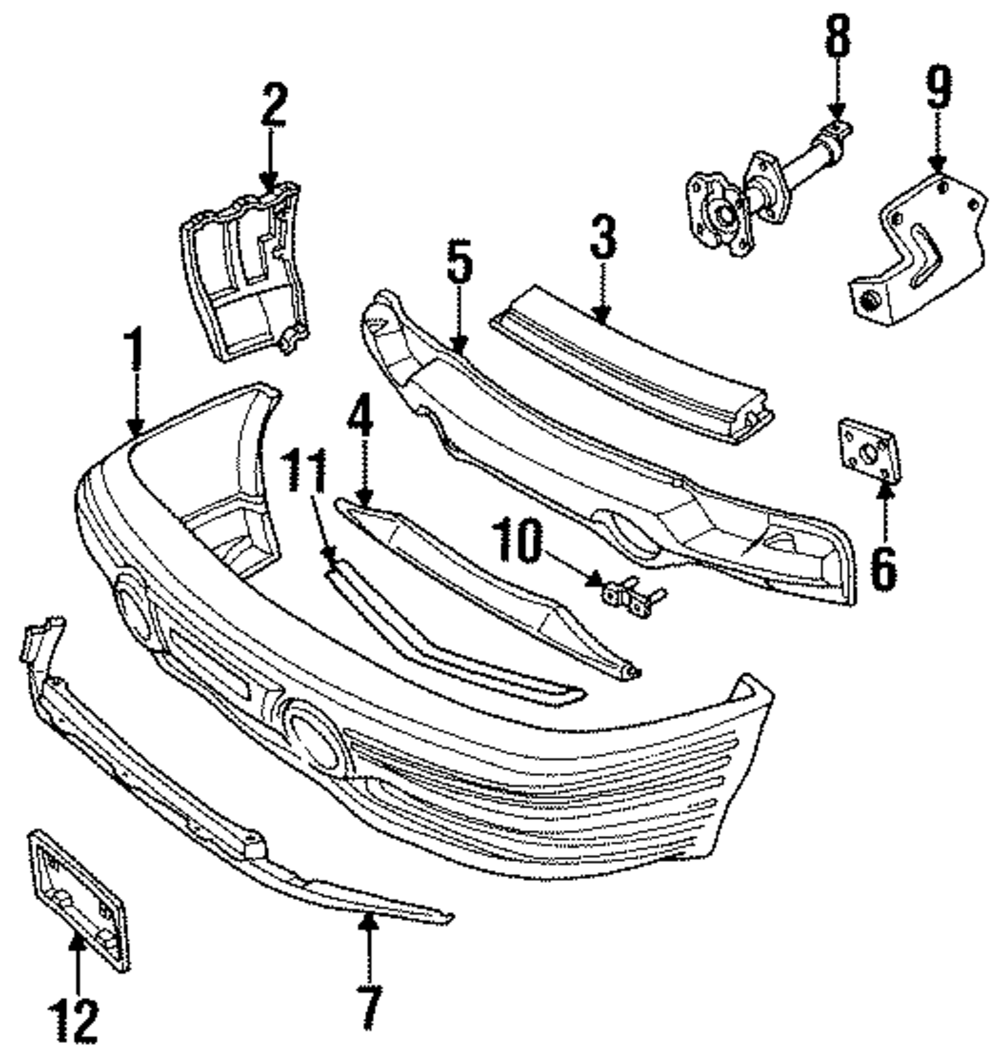 8
9
2
3
5
1
4
11
10
6
12
7