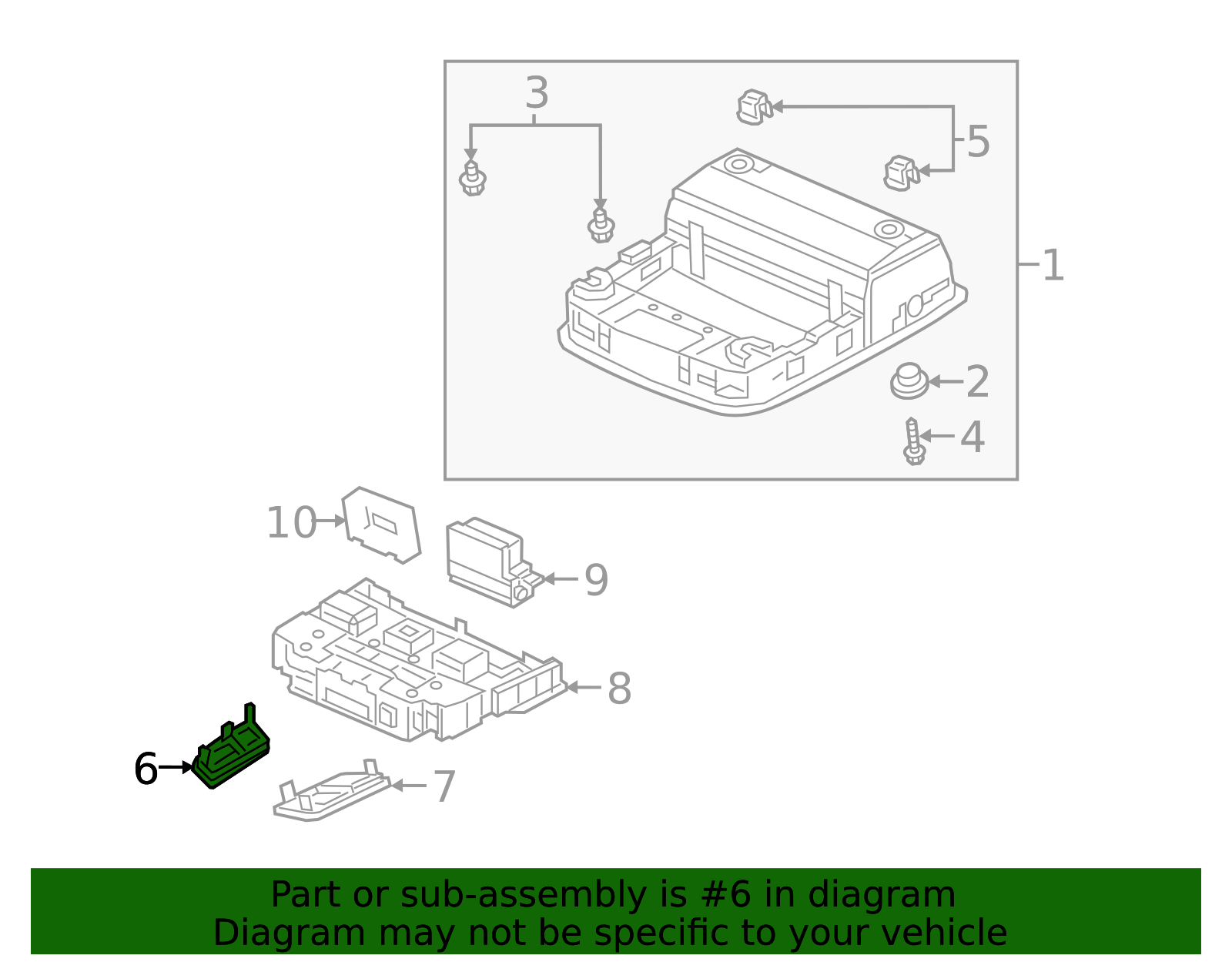 3
5
1
2
4
10
9
8
6
7

Part or sub-assembly is #6 in diagram
Diagram may not be specific to your vehicle