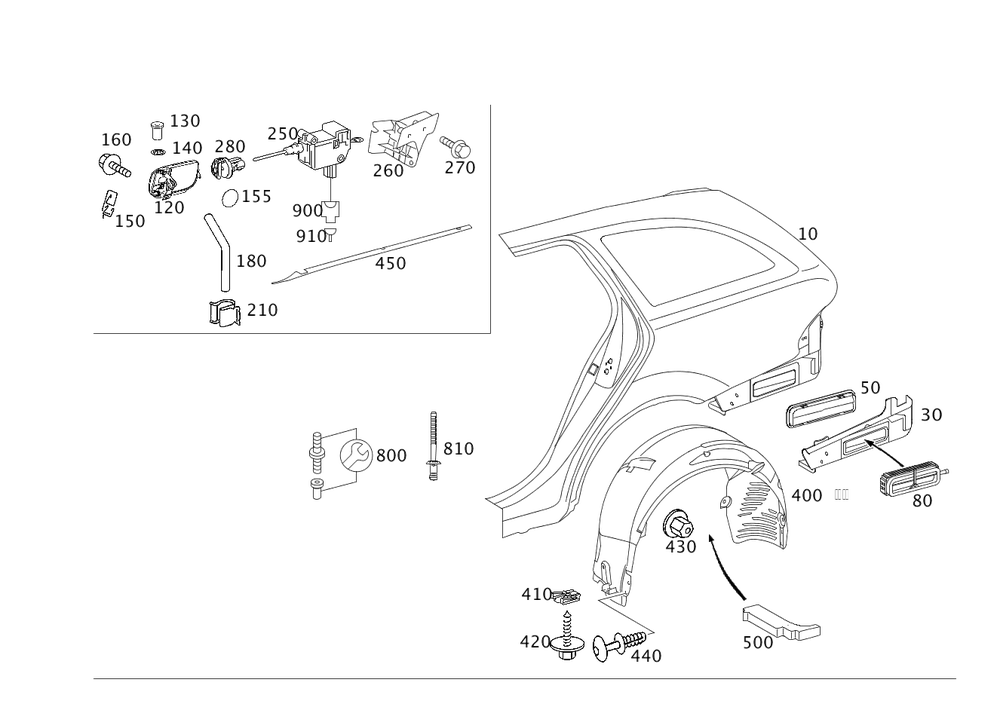 160
130
140
280
250
260
270
120
155
150
900
910
180
450
210
10
50
30
800
810
400
80
430
410
420
440
500