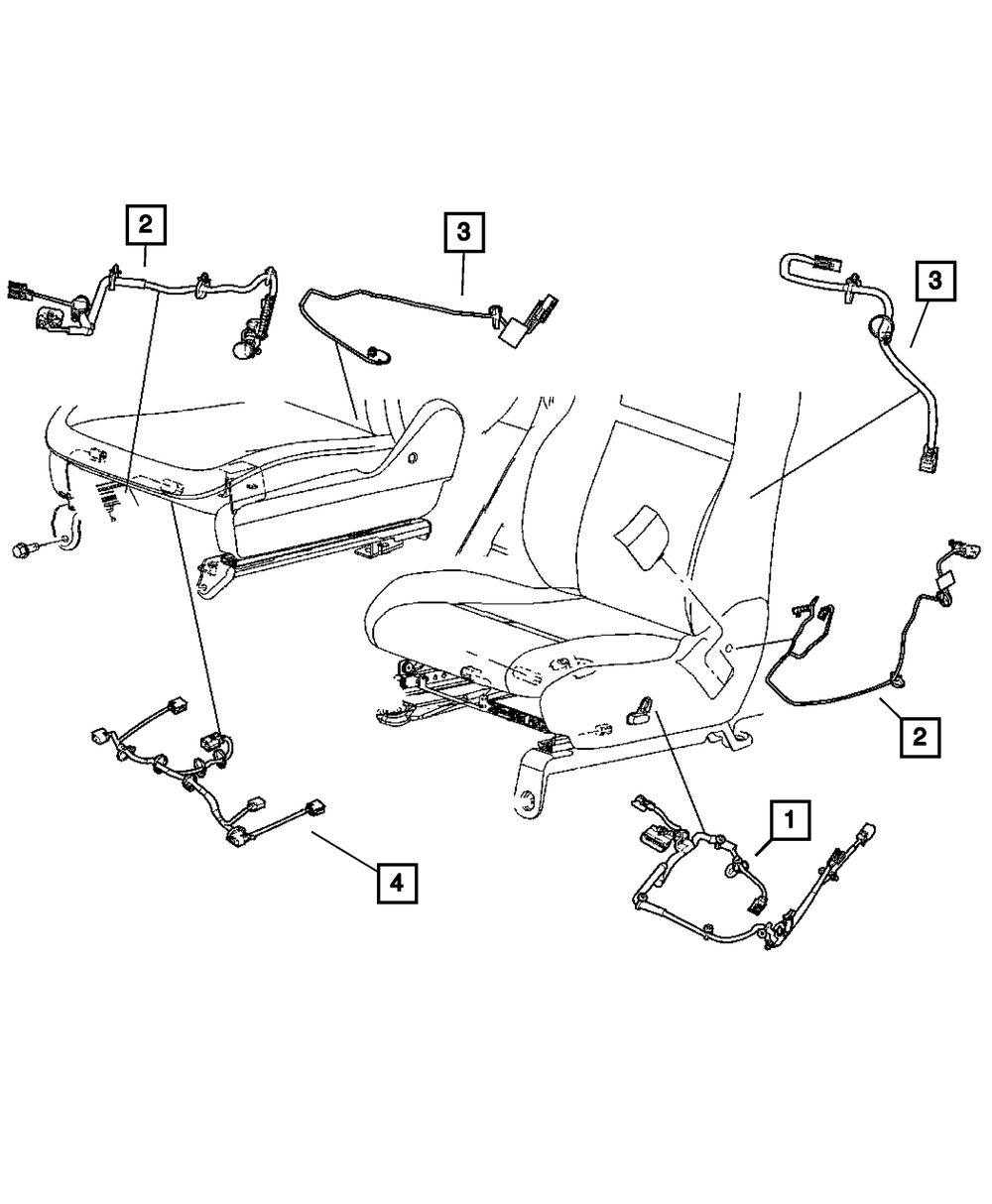 2

3

3

2

1

4