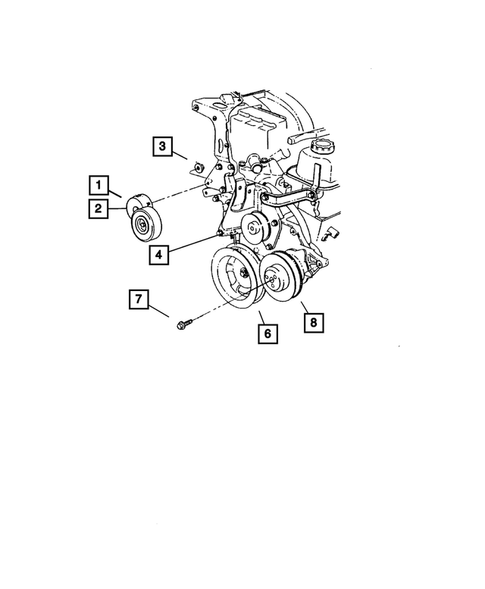 3
1
2
4
7
6
8