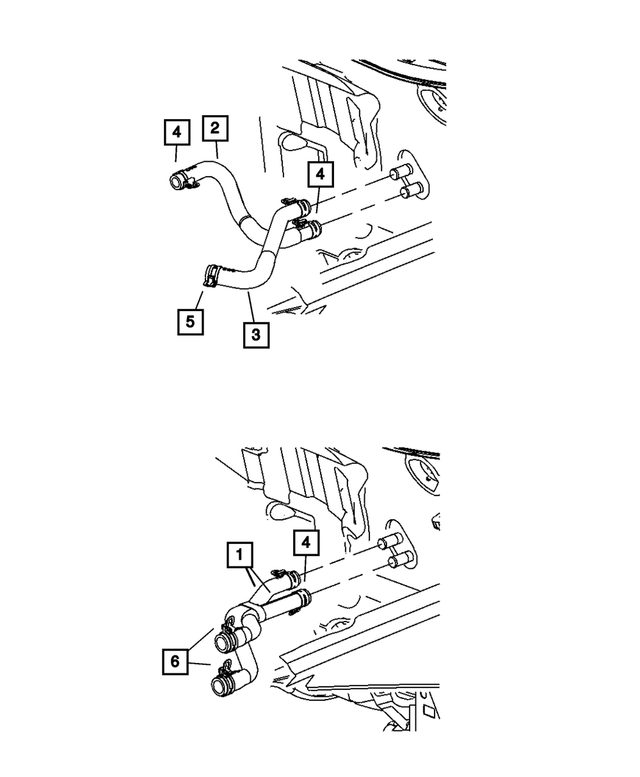 4
2
4
5
3
1
4
6