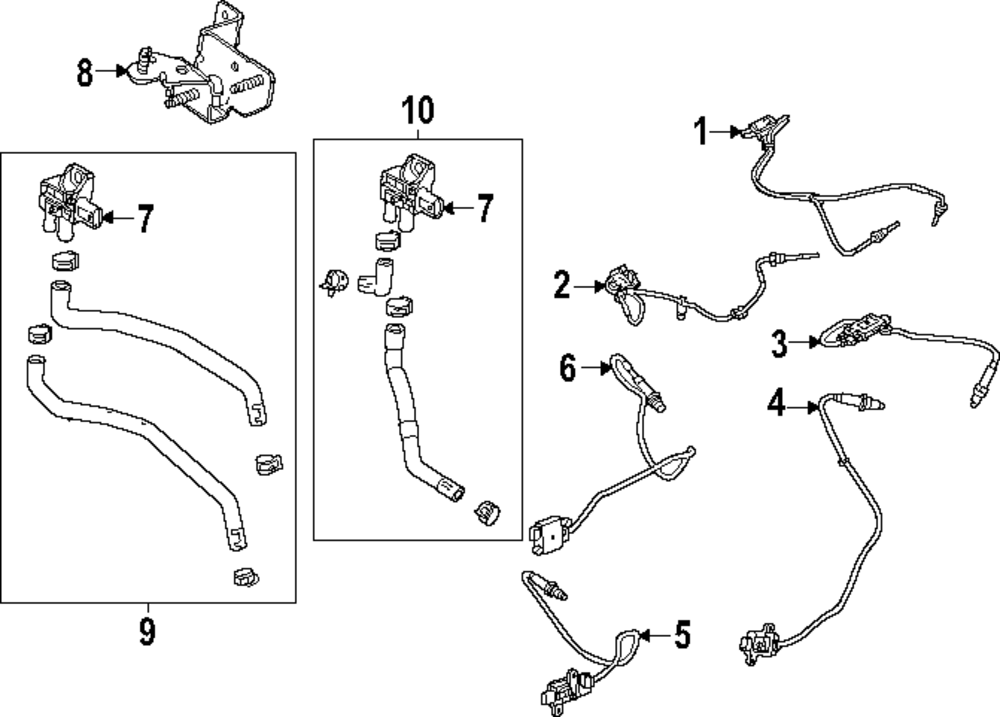 8
10
1
7
7
2
3
6
4
5
9