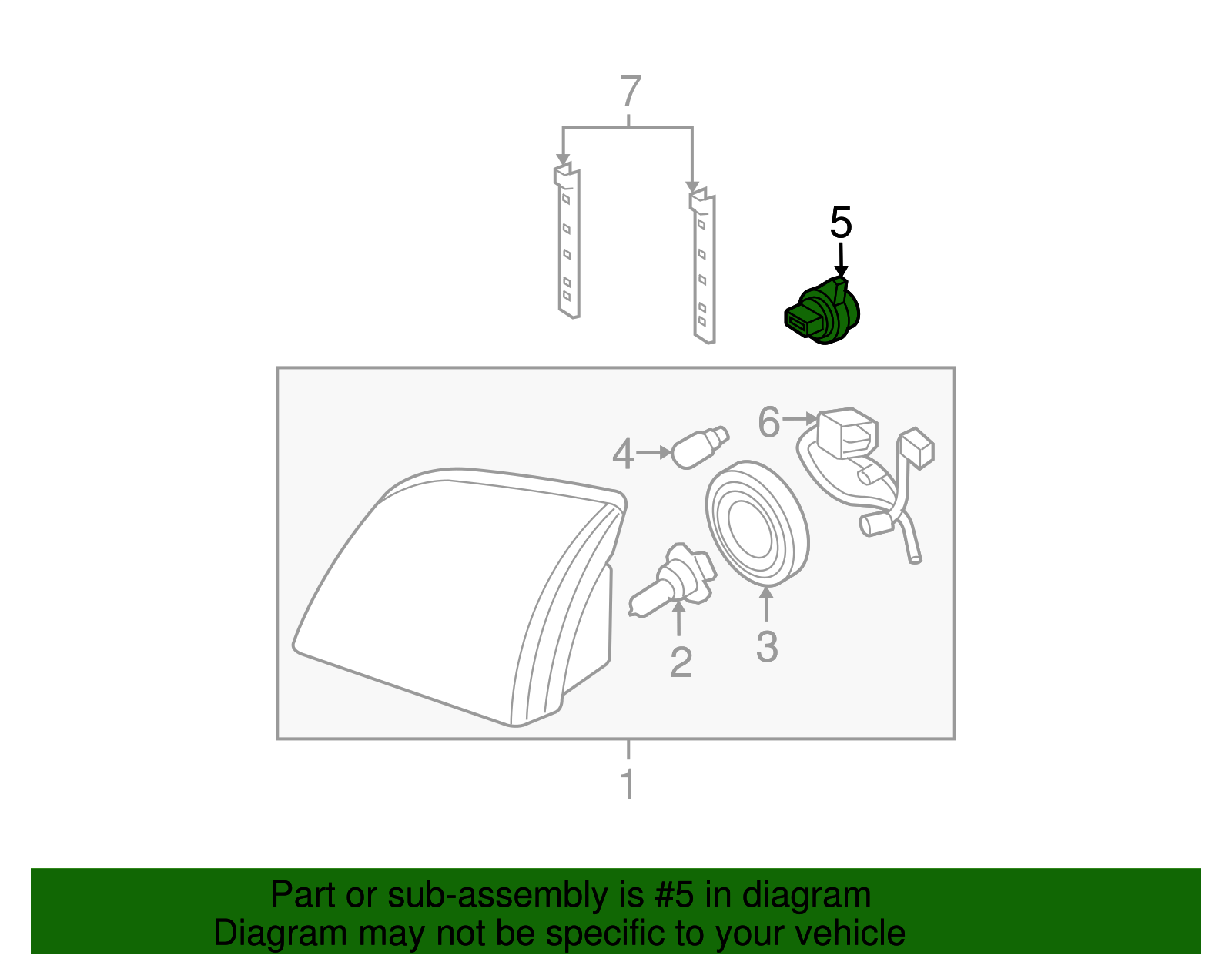 7

5

6

4

2

3

1

Part or sub-assembly is #5 in diagram
Diagram may not be specific to your vehicle