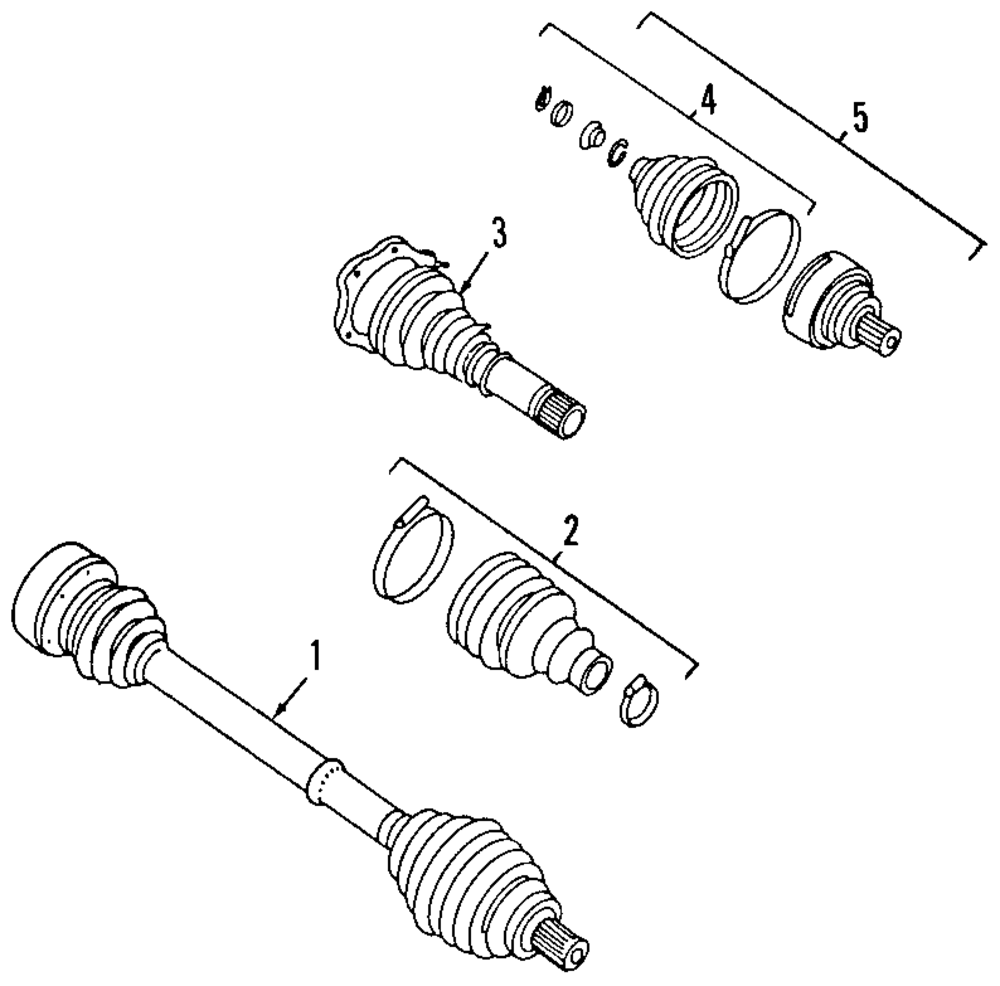 4
5
3
2
1