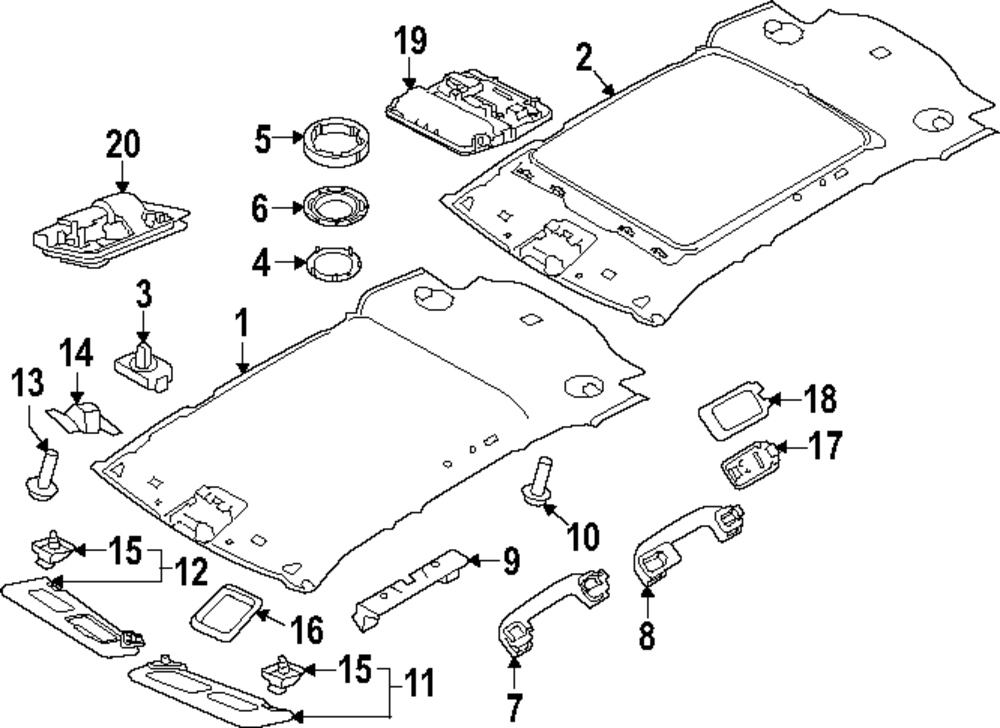 19
2
20
5
6
4
3
1
14
13
18
17
10
15
12
9
16
8
15
11
7