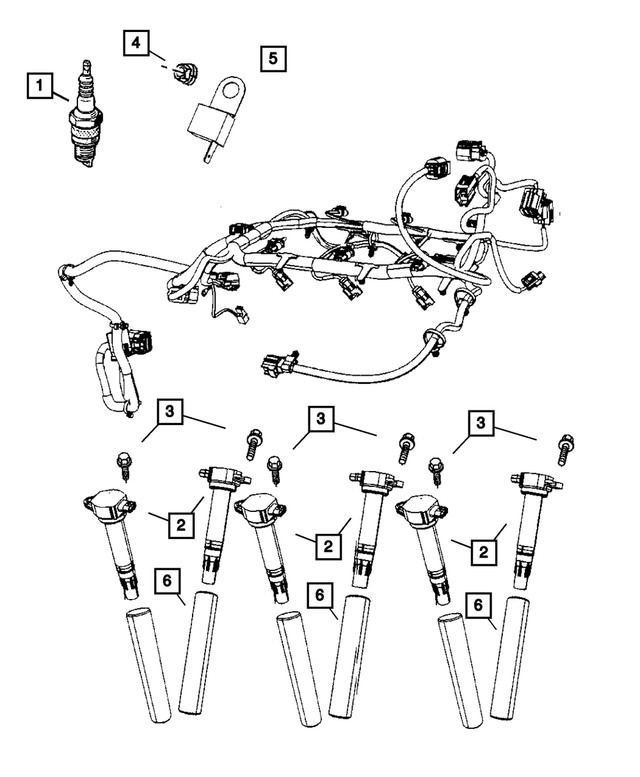 4
5
1
3
3
3
2
2
2
6
6
6