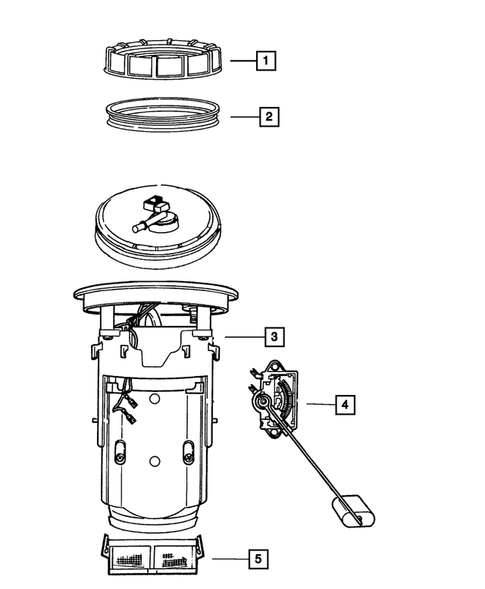 1
2
3
4
5