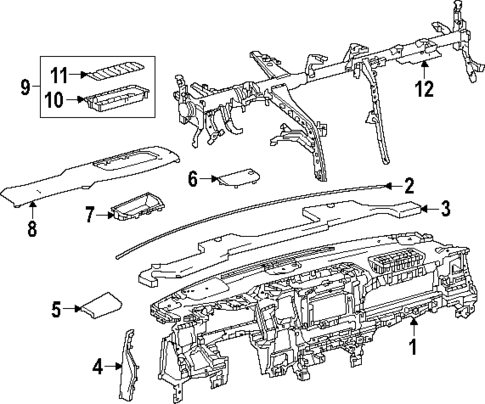 9
11
10
12
6
2
3
8
7
5
1
4