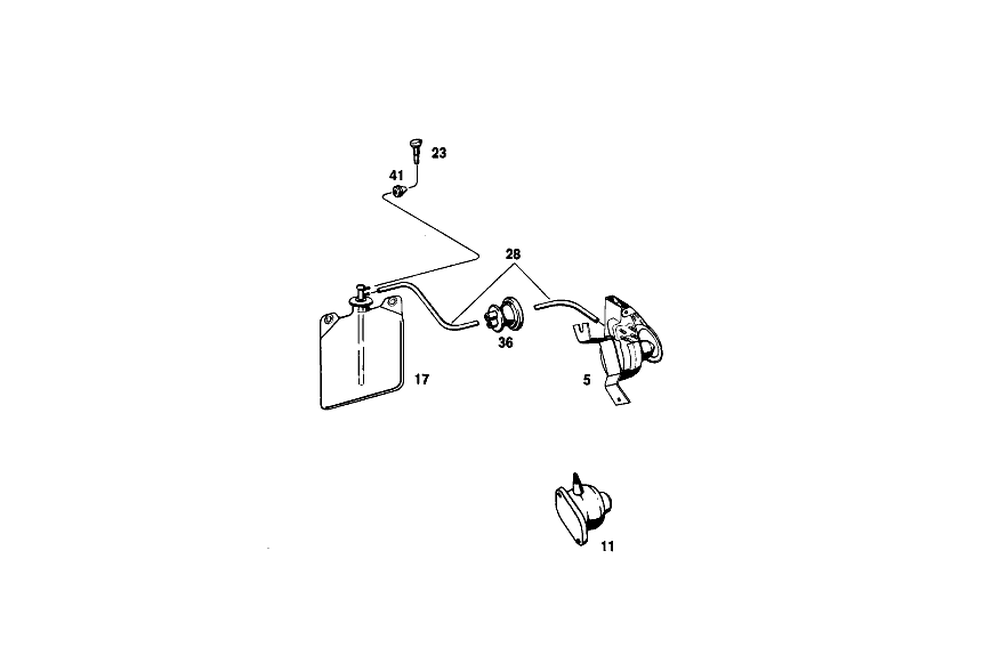 23
41
28
36
17
5
11