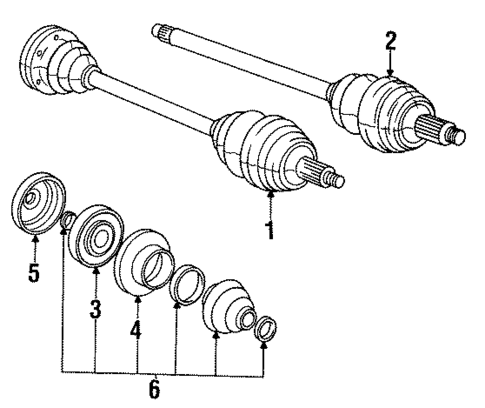 2
1
5
3
4
6