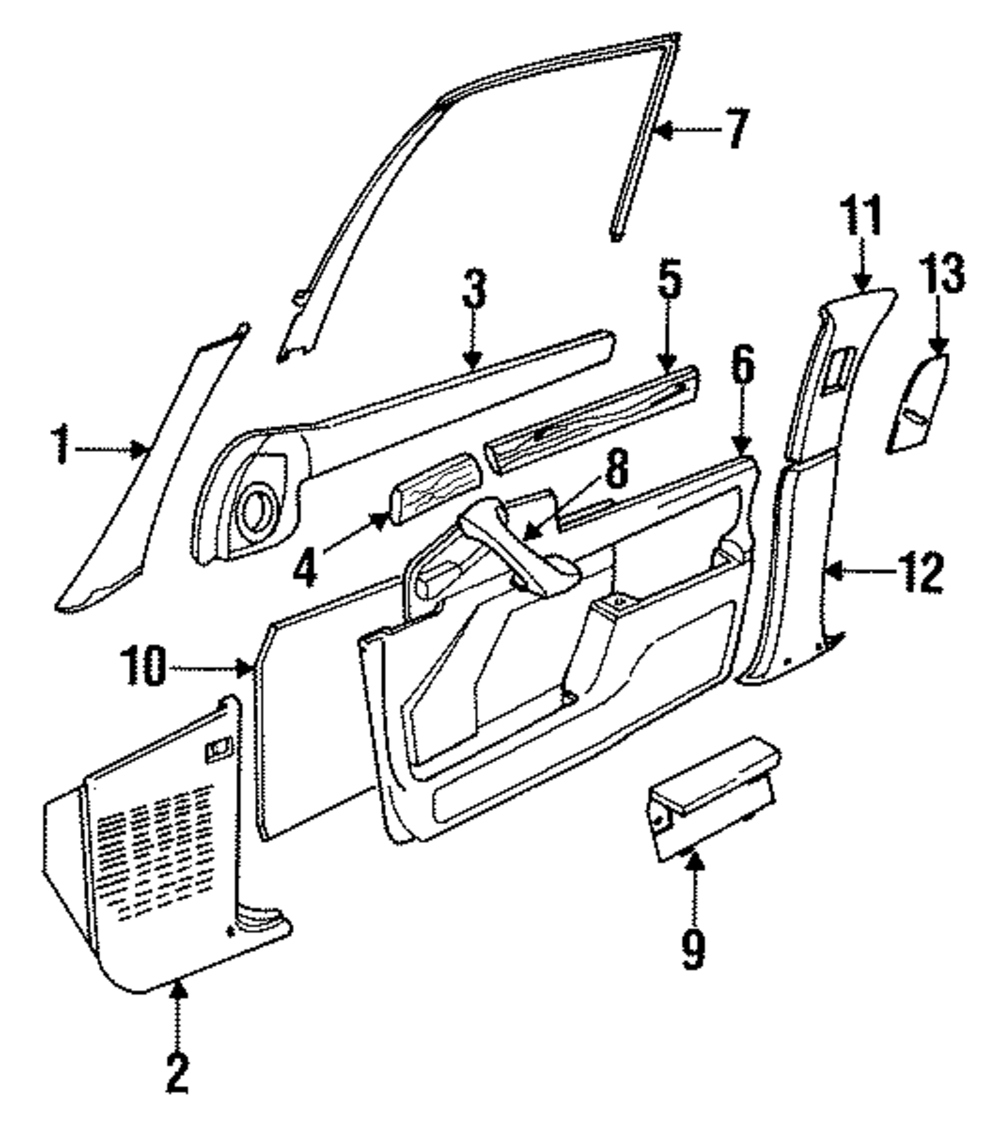 7
11
13
3
5
6
1
8
4
12
10
9
2