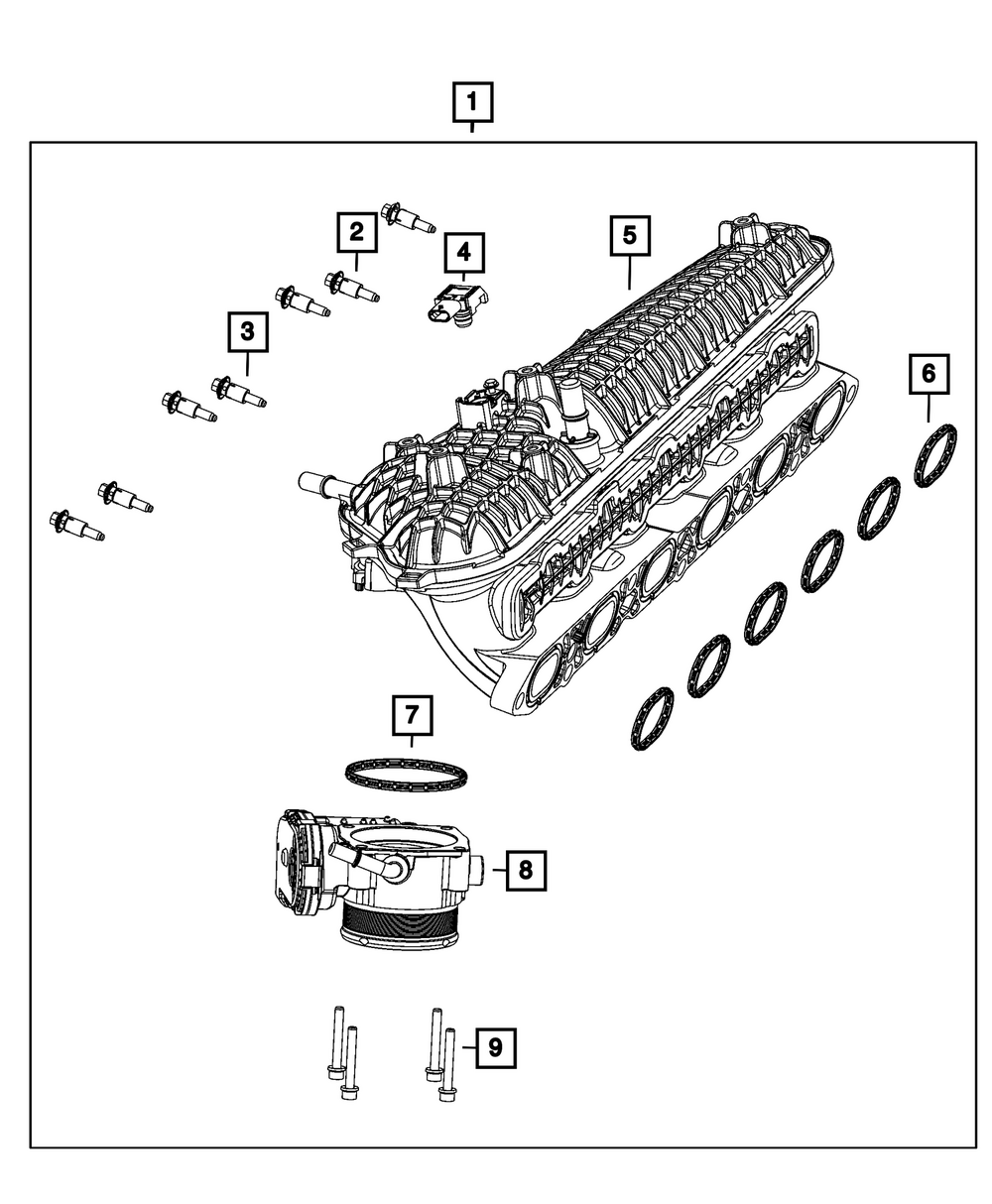 1
2
4
5
3
6
7
8
9