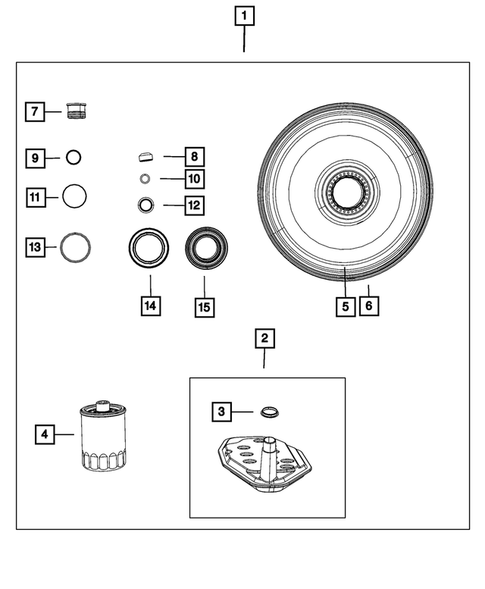 1
7
9
8
10
11
12
13
14
15
5
6
2
3
4