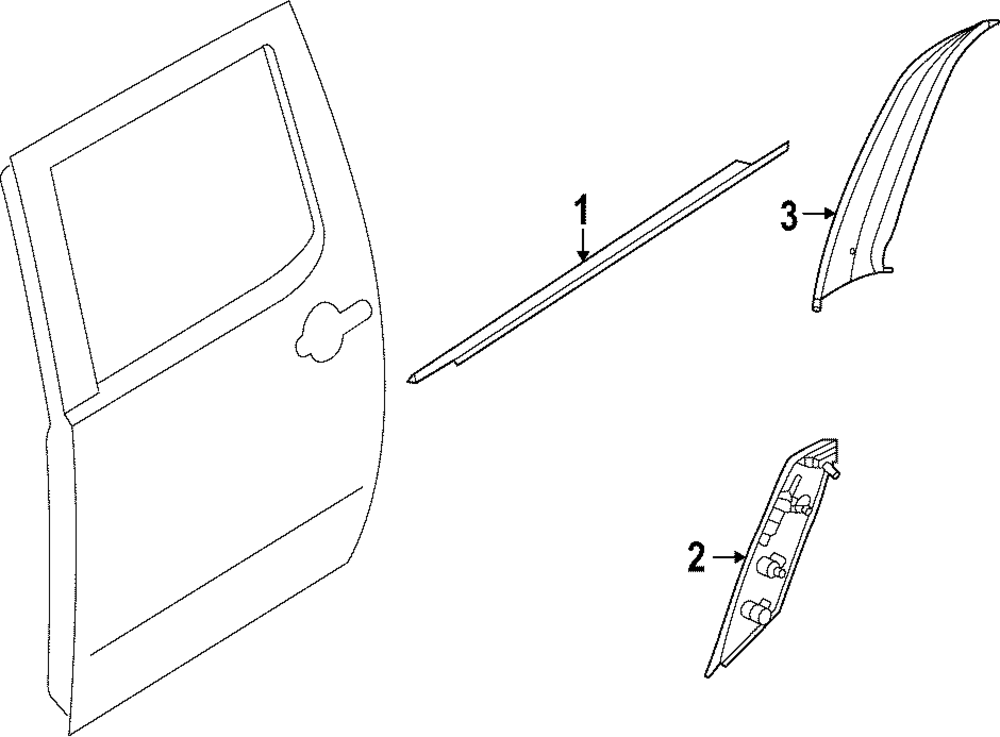 1
3
2